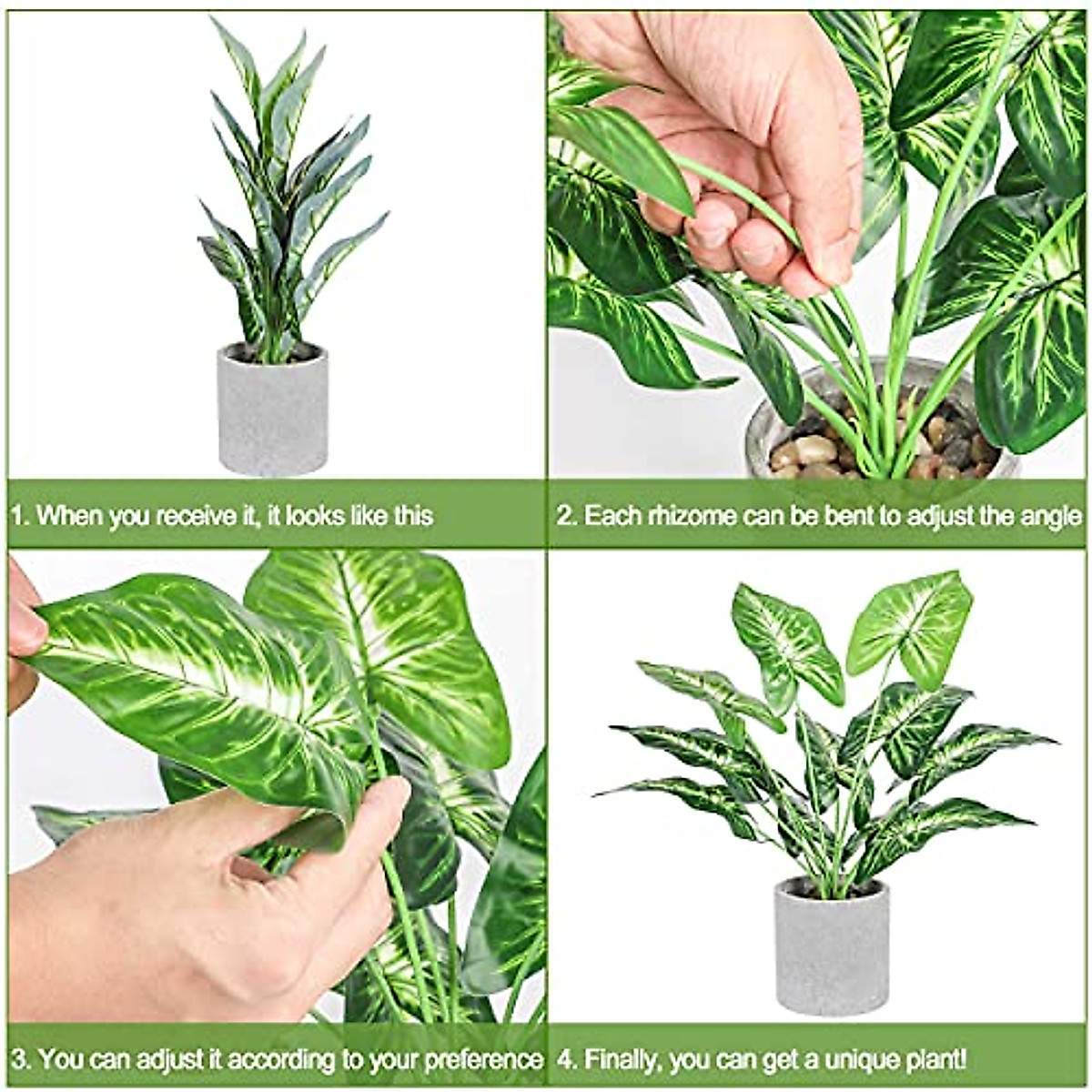 1. When you receive it, it looks like this

2. Each rhizome can be bent to adjust the angle

3. You can adjust it according to your preference

4. Finally, you can get a unique plant!