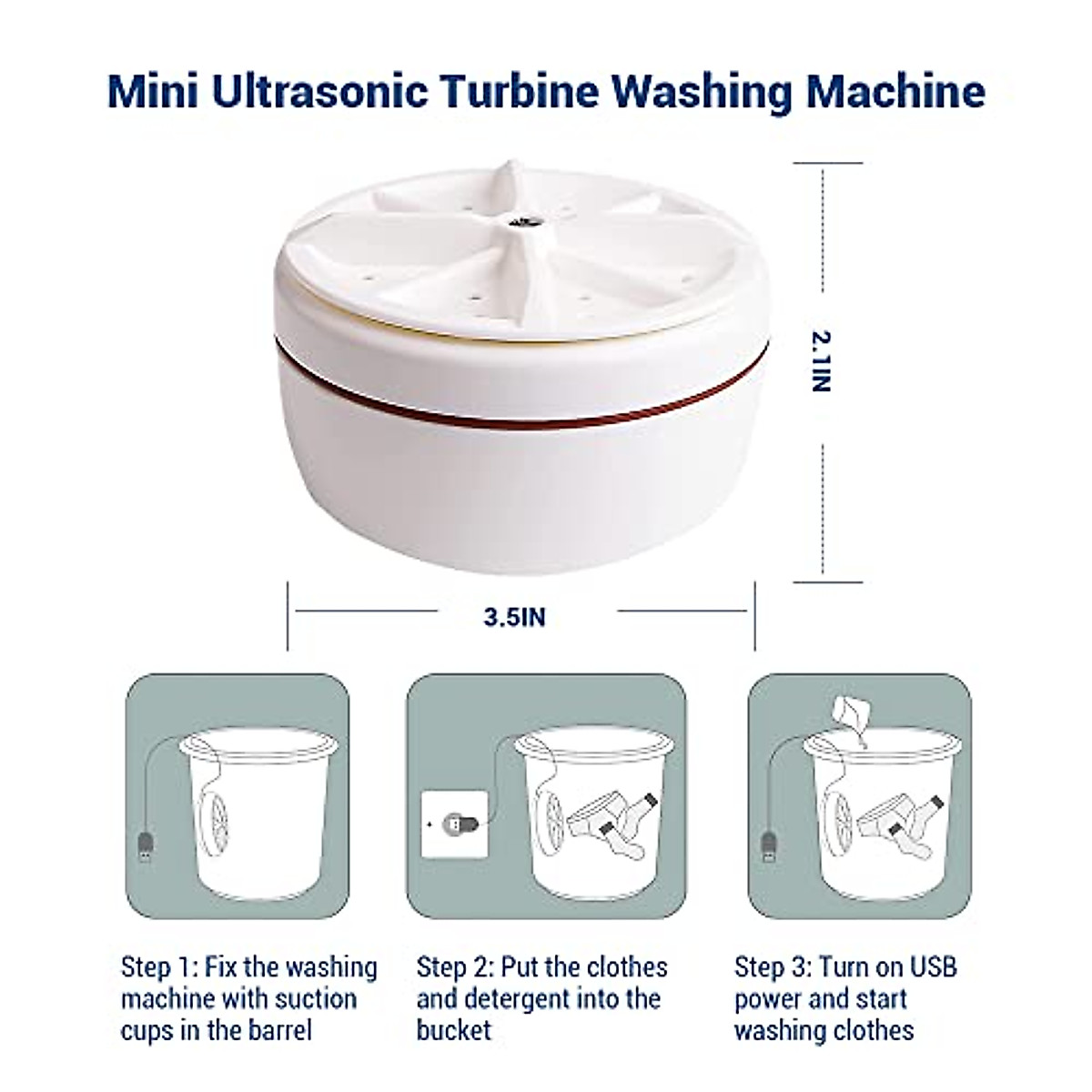 Mini Ultrasonic Turbine Washing Machine

2.1IN

3.5IN

Step 1: Fix the washing machine with suction cups in the barrel

Step 2: Put the clothes and detergent into the bucket

Step 3: Turn on USB power and start washing clothes