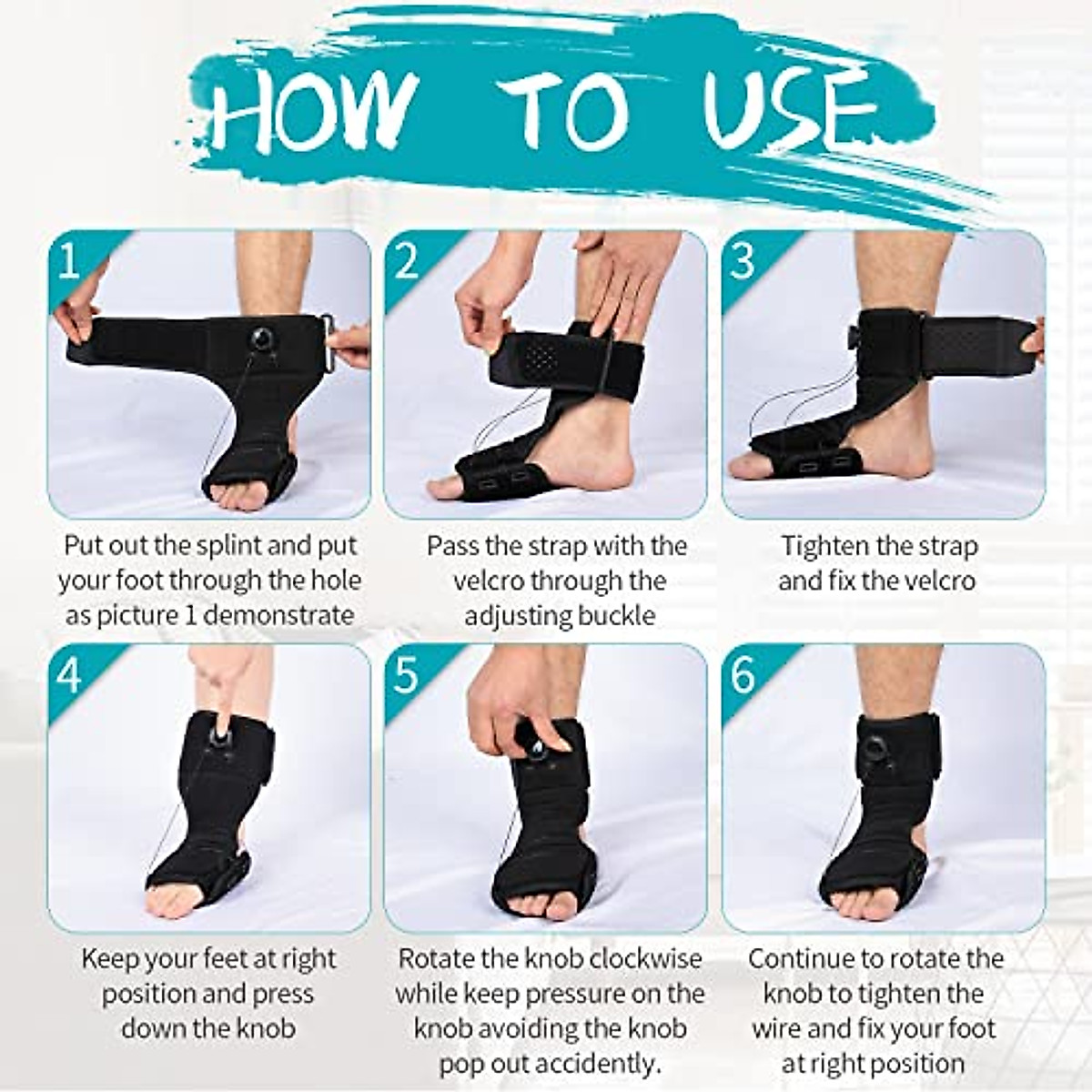 HOW TO USE

1
Put out the splint and put your foot through the hole as picture 1 demonstrate

2
Pass the strap with the velcro through the adjusting buckle

3
Tighten the strap and fix the velcro

4
Keep your feet at right position and press down the knob

5
Rotate the knob clockwise while keep pressure on the knob avoiding the knob pop out accidently.

6
Continue to rotate the knob to tighten the wire and fix your foot at right position