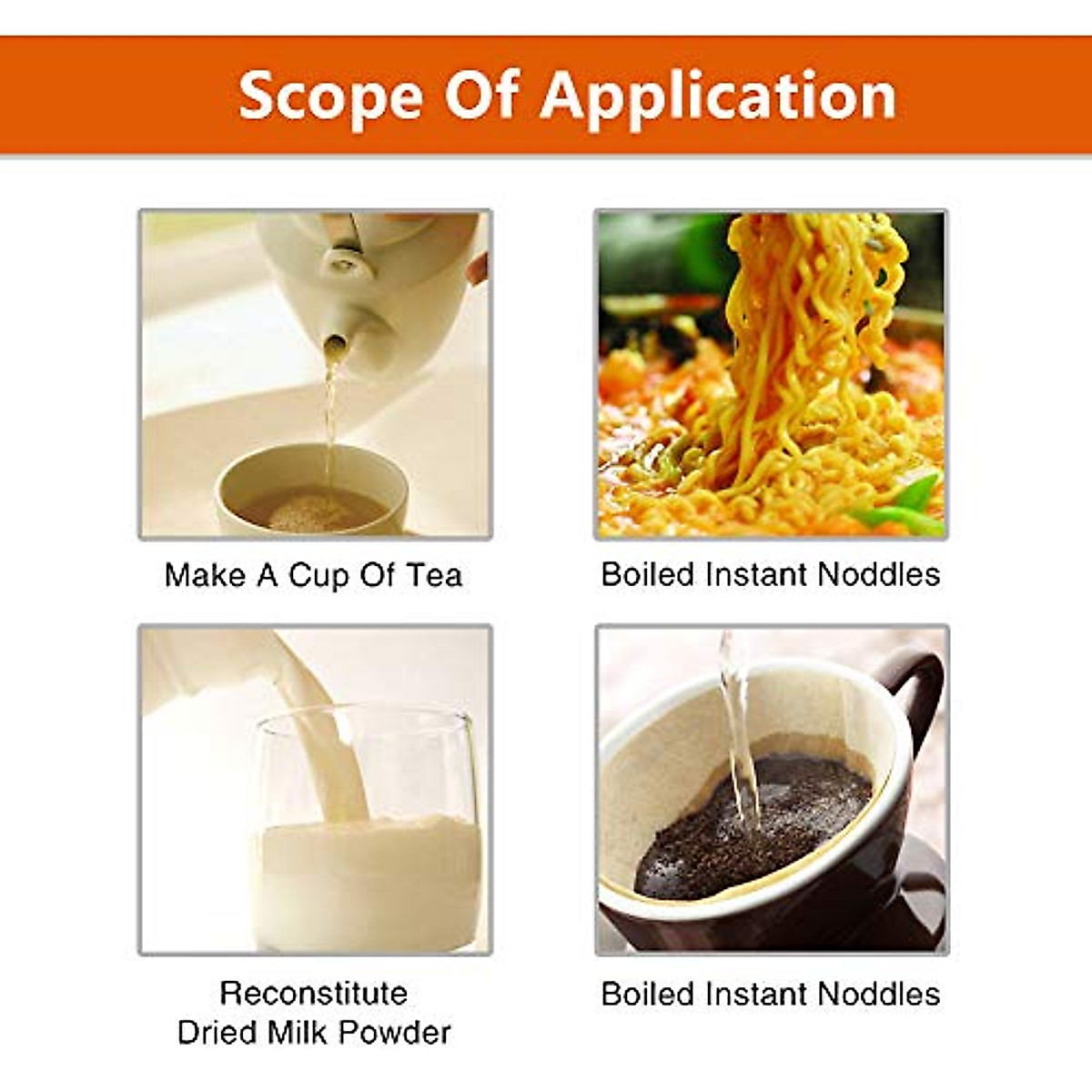 Scope Of Application

Make A Cup Of Tea

Boiled Instant Noddles

Reconstitute
Dried Milk Powder

Boiled Instant Noddles