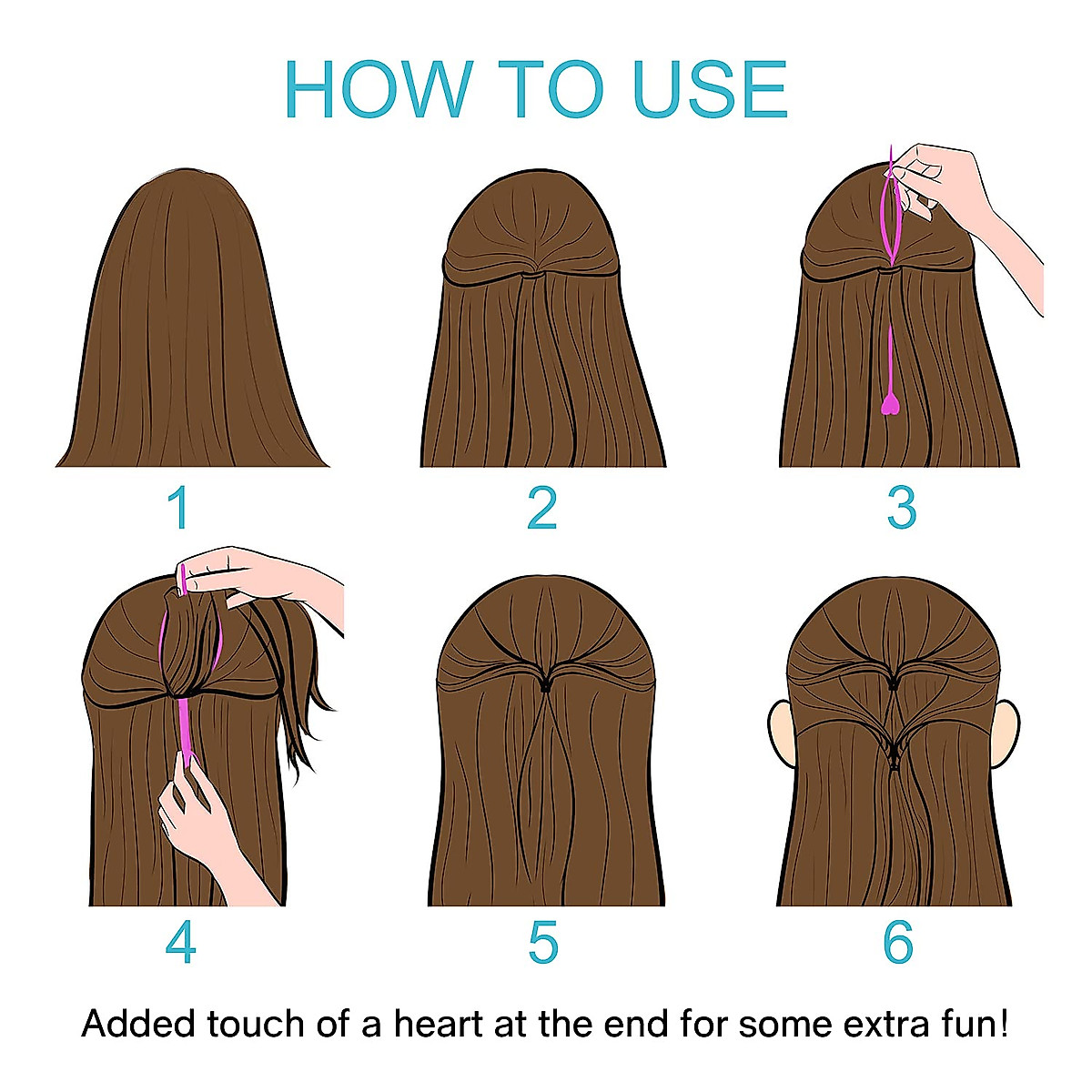 HOW TO USE

1

2

3

4

5

6

Added touch of a heart at the end for some extra fun!