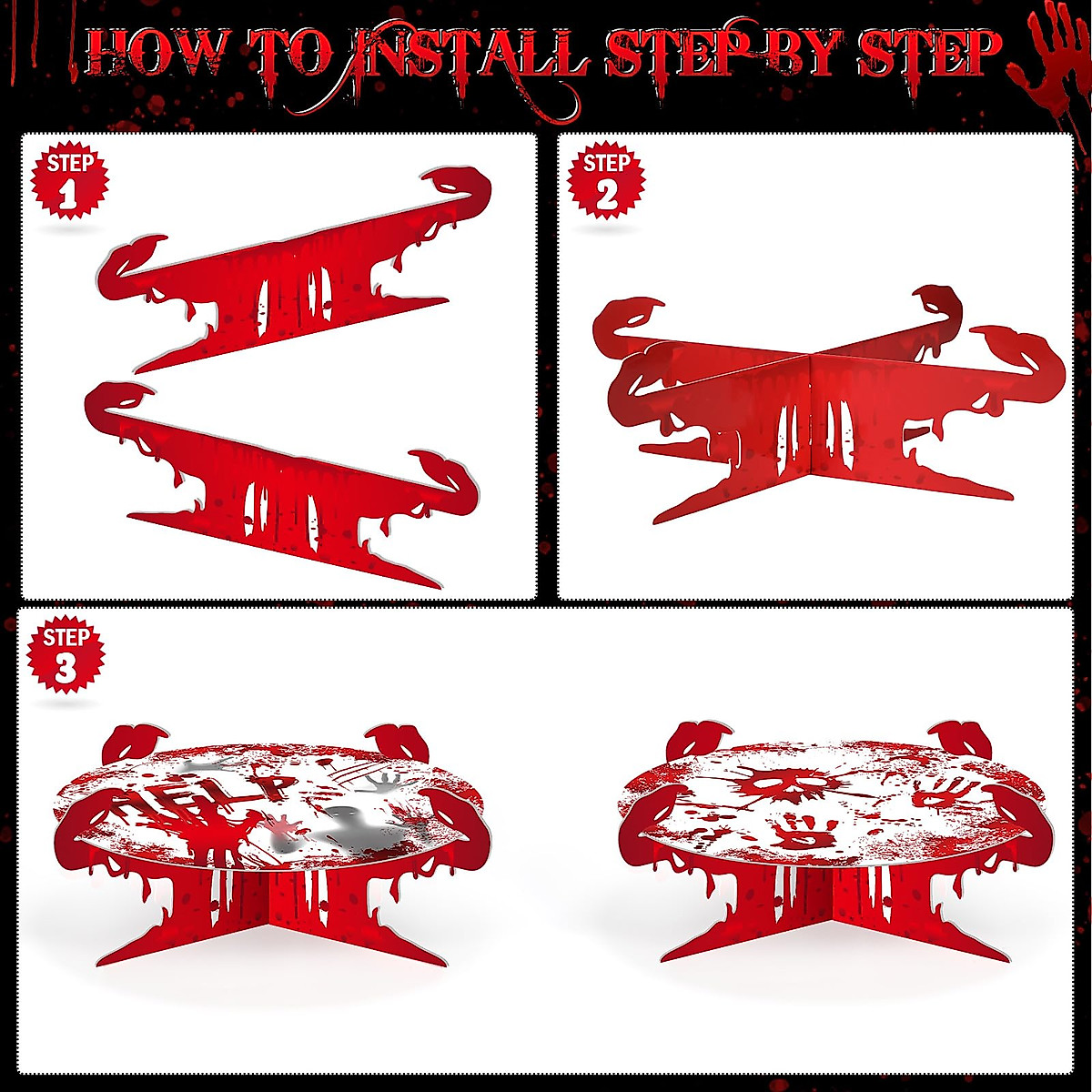 HOW TO INSTALL STEP BY STEP

STEP 1

STEP 2

STEP 3

HELP