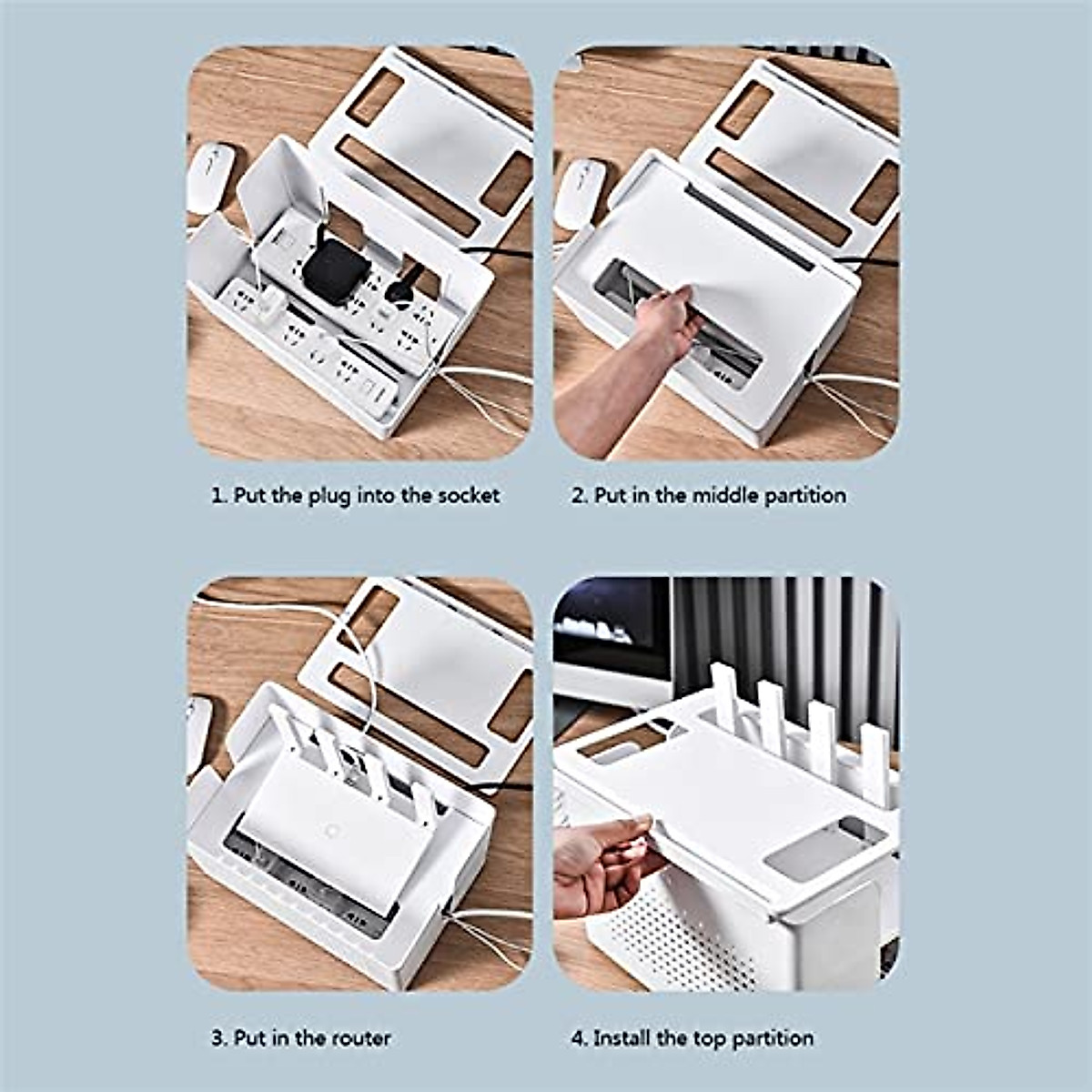 1. Put the plug into the socket

2. Put in the middle partition

3. Put in the router

4. Install the top partition