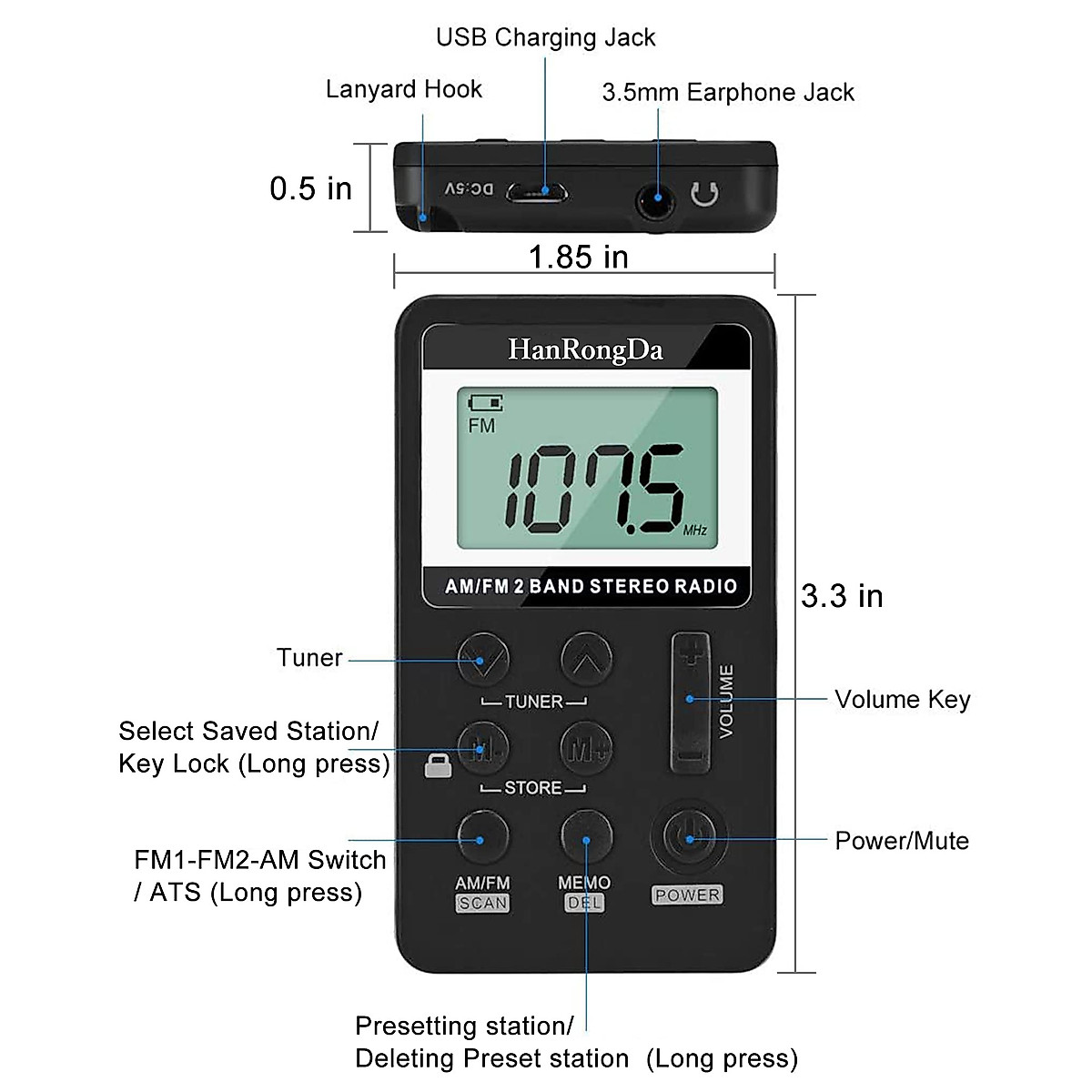 USB Charging Jack

Lanyard Hook

3.5mm Earphone Jack

0.5 in

DC:5V

1.85 in

HanRongDa

FM

107.5

MHz

AM/FM 2 BAND STEREO RADIO

3.3 in

Tuner

TUNER

VOLUME

Volume Key

Select Saved Station/ Key Lock (Long press)

M-

M+

STORE

FM1-FM2-AM Switch / ATS (Long press)

AM/FM
SCAN

MEMO
DEL

POWER

Power/Mute

Presetting station/
Deleting Preset station (Long press)