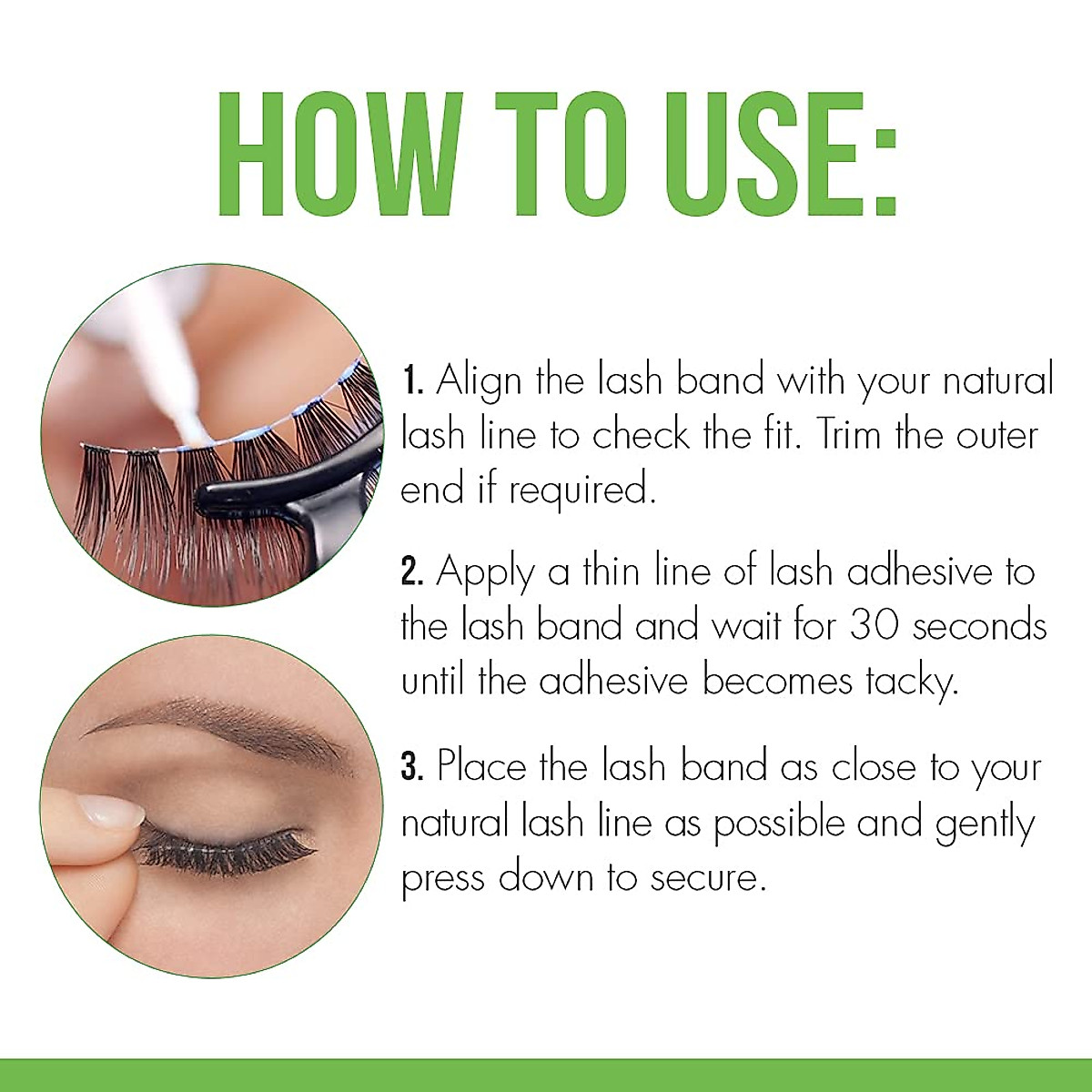 HOW TO USE:

1. Align the lash band with your natural lash line to check the fit. Trim the outer end if required.

2. Apply a thin line of lash adhesive to the lash band and wait for 30 seconds until the adhesive becomes tacky.

3. Place the lash band as close to your natural lash line as possible and gently press down to secure.