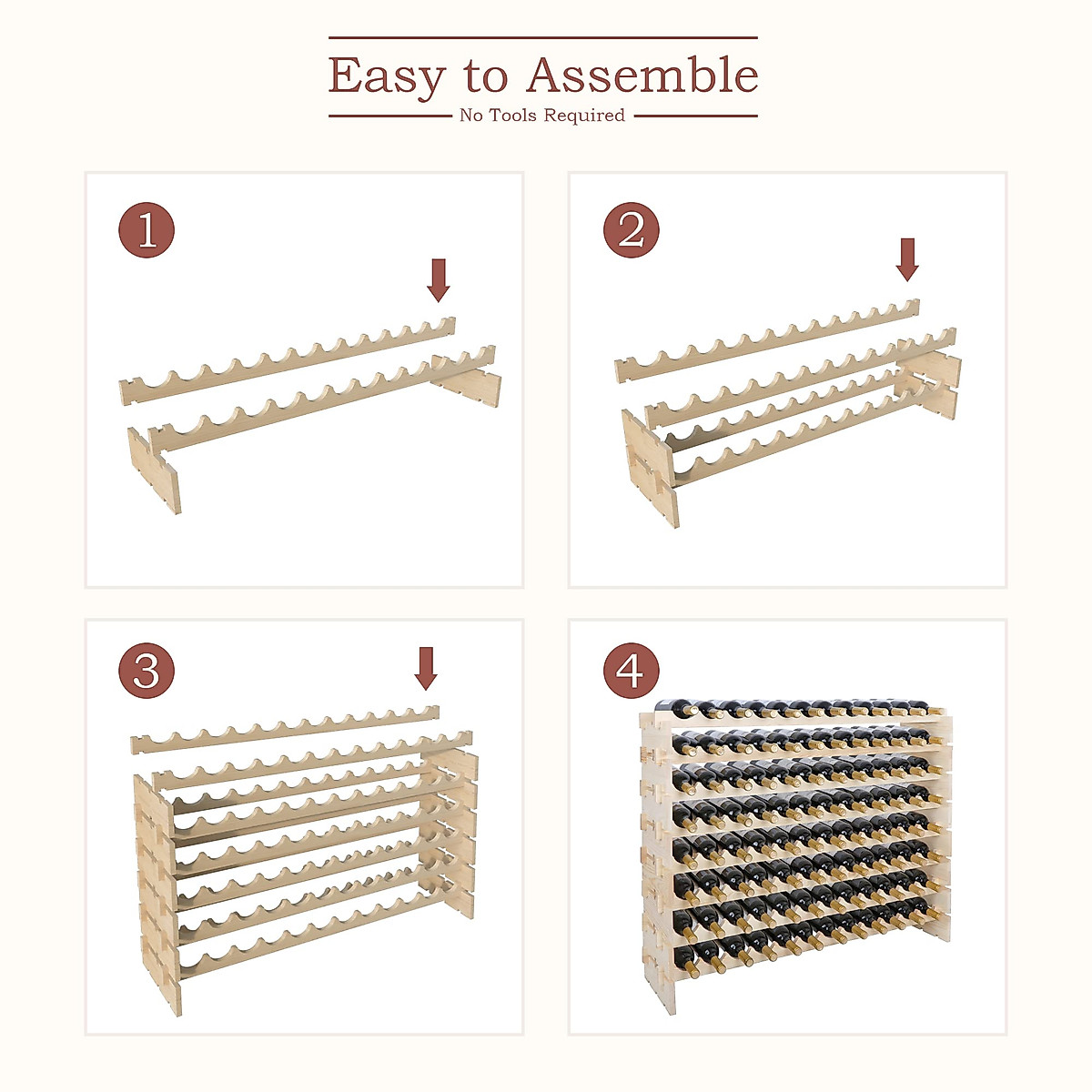 Easy to Assemble
No Tools Required

1

2

3

4