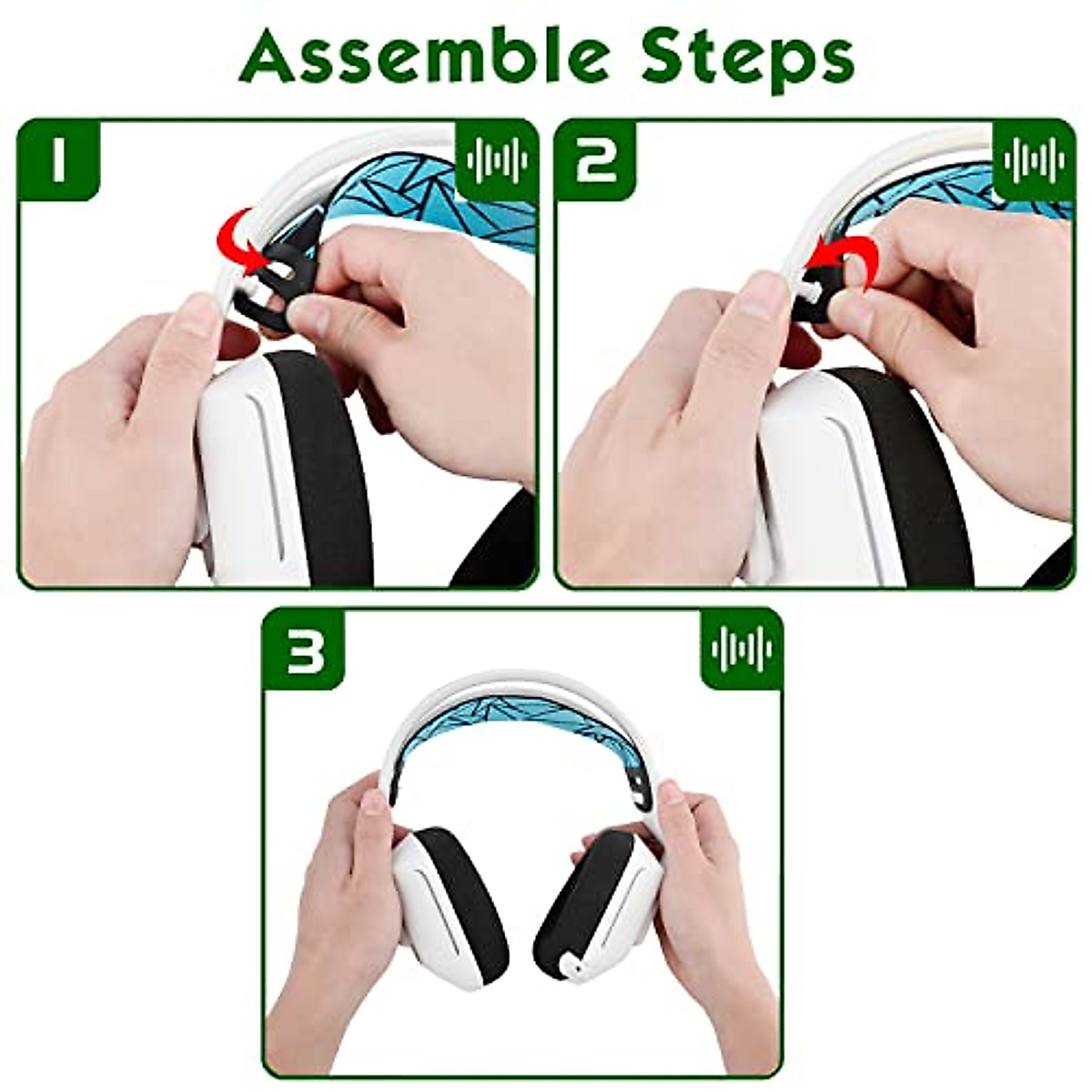 Assemble Steps

1

2

3