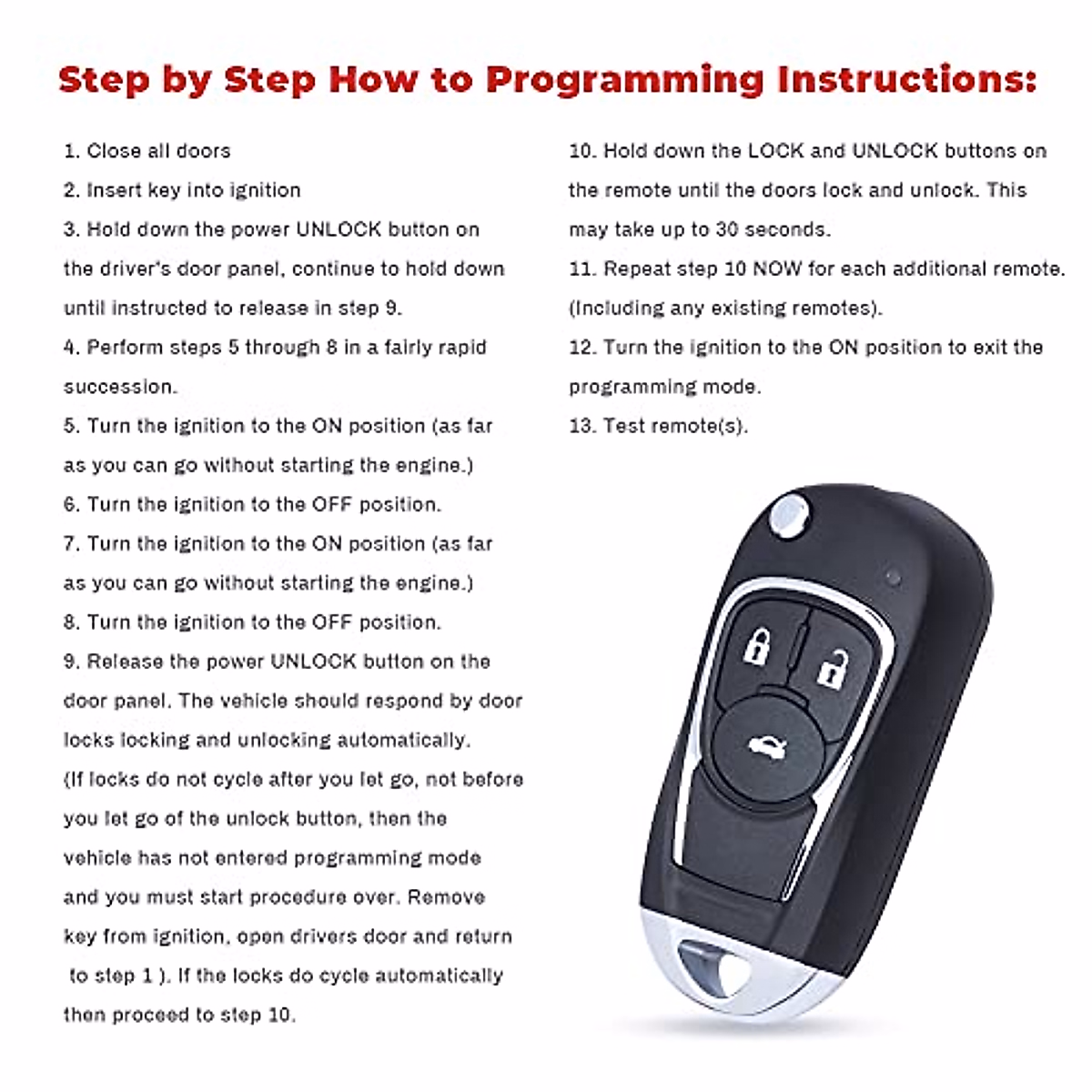 Step by Step How to Programming Instructions:

1. Close all doors

2. Insert key into ignition

3. Hold down the power UNLOCK button on the driver's door panel, continue to hold down until instructed to release in step 9.

4. Perform steps 5 through 8 in a fairly rapid succession.

5. Turn the ignition to the ON position (as far as you can go without starting the engine.)

6. Turn the ignition to the OFF position.

7. Turn the ignition to the ON position (as far as you can go without starting the engine.)

8. Turn the ignition to the OFF position.

9. Release the power UNLOCK button on the door panel. The vehicle should respond by door locks locking and unlocking automatically. (If locks do not cycle after you let go, not before you let go of the unlock button, then the vehicle has not entered programming mode and you must start procedure over. Remove key from ignition, open drivers door and return to step 1 ). If the locks do cycle automatically then proceed to step 10.

10. Hold down the LOCK and UNLOCK buttons on the remote until the doors lock and unlock. This may take up to 30 seconds.

11. Repeat step 10 NOW for each additional remote. (Including any existing remotes).

12. Turn the ignition to the ON position to exit the programming mode.

13. Test remote(s).