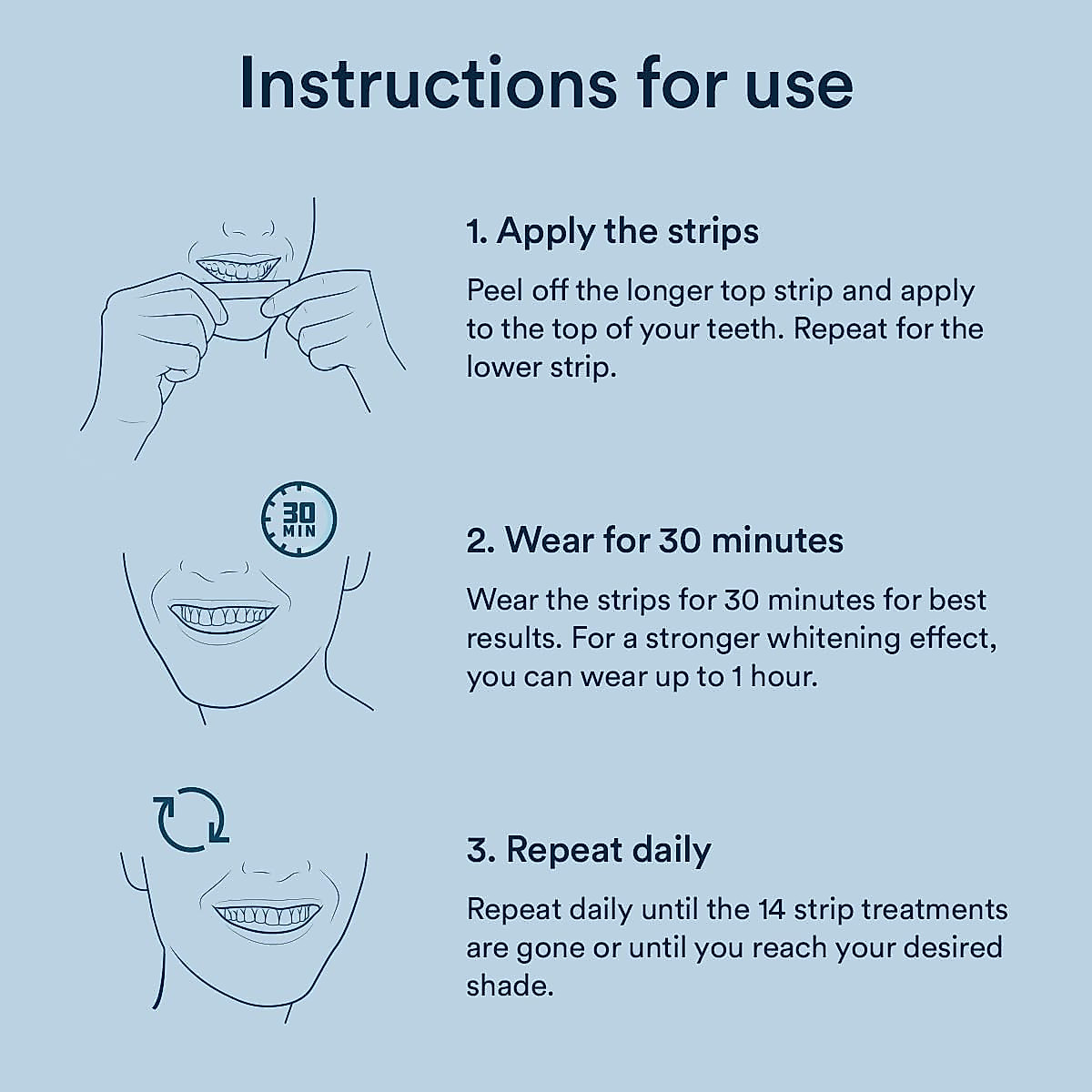 Instructions for use

1. Apply the strips

Peel off the longer top strip and apply to the top of your teeth. Repeat for the lower strip.

30 MIN

2. Wear for 30 minutes

Wear the strips for 30 minutes for best results. For a stronger whitening effect, you can wear up to 1 hour.

3. Repeat daily

Repeat daily until the 14 strip treatments are gone or until you reach your desired shade.