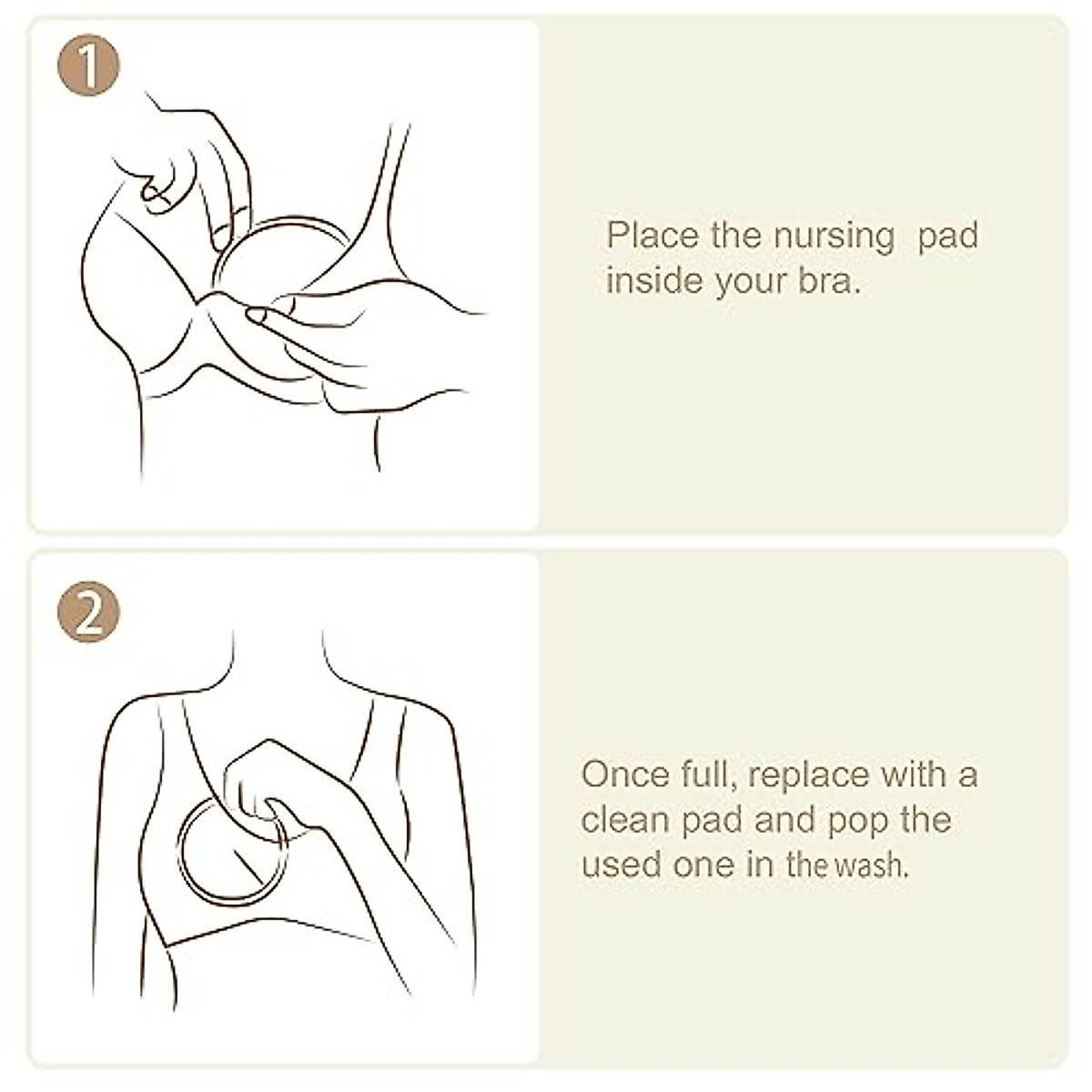 1

Place the nursing pad inside your bra.

2

Once full, replace with a clean pad and pop the used one in the wash.