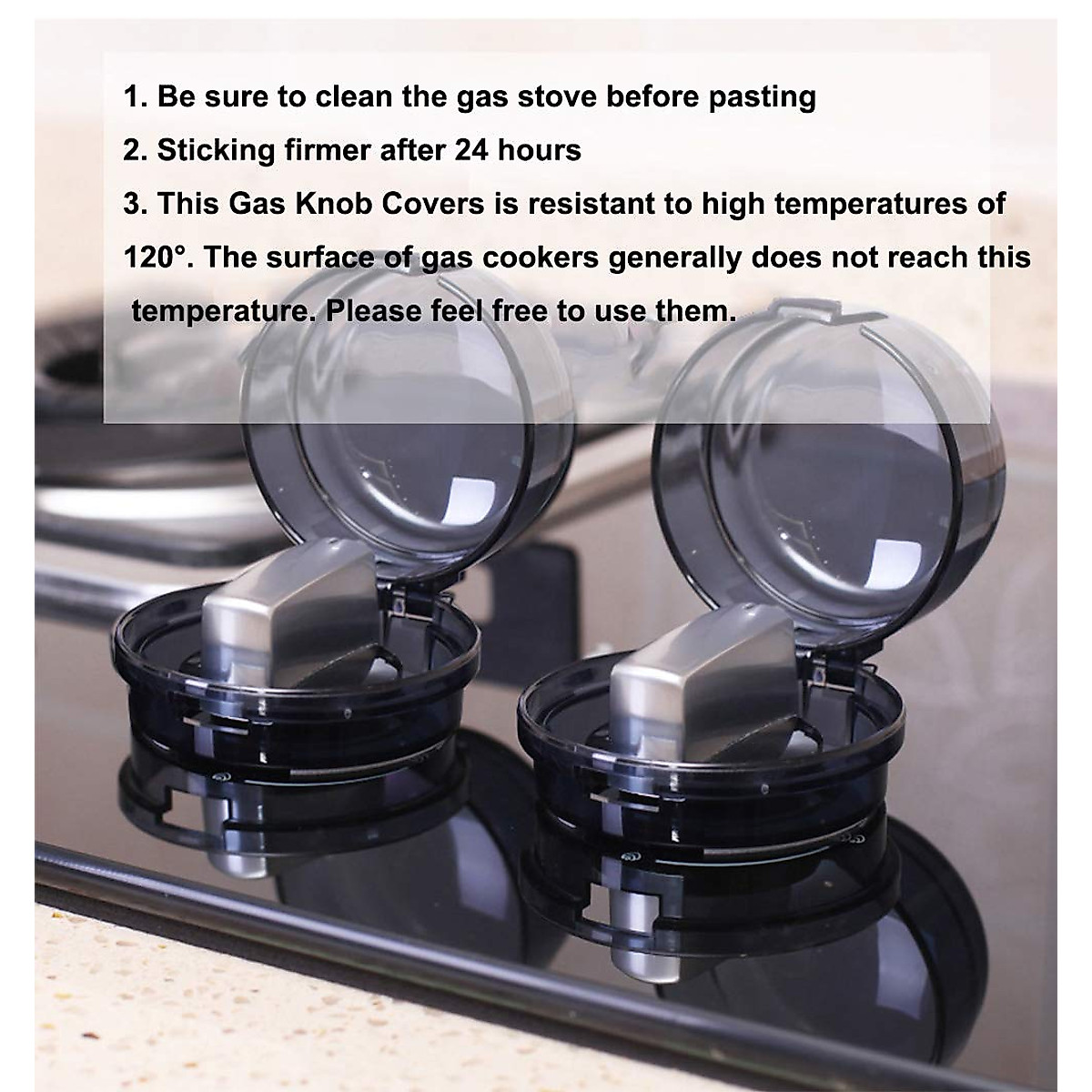 1. Be sure to clean the gas stove before pasting

2. Sticking firmer after 24 hours

3. This Gas Knob Covers is resistant to high temperatures of 120°. The surface of gas cookers generally does not reach this temperature. Please feel free to use them.