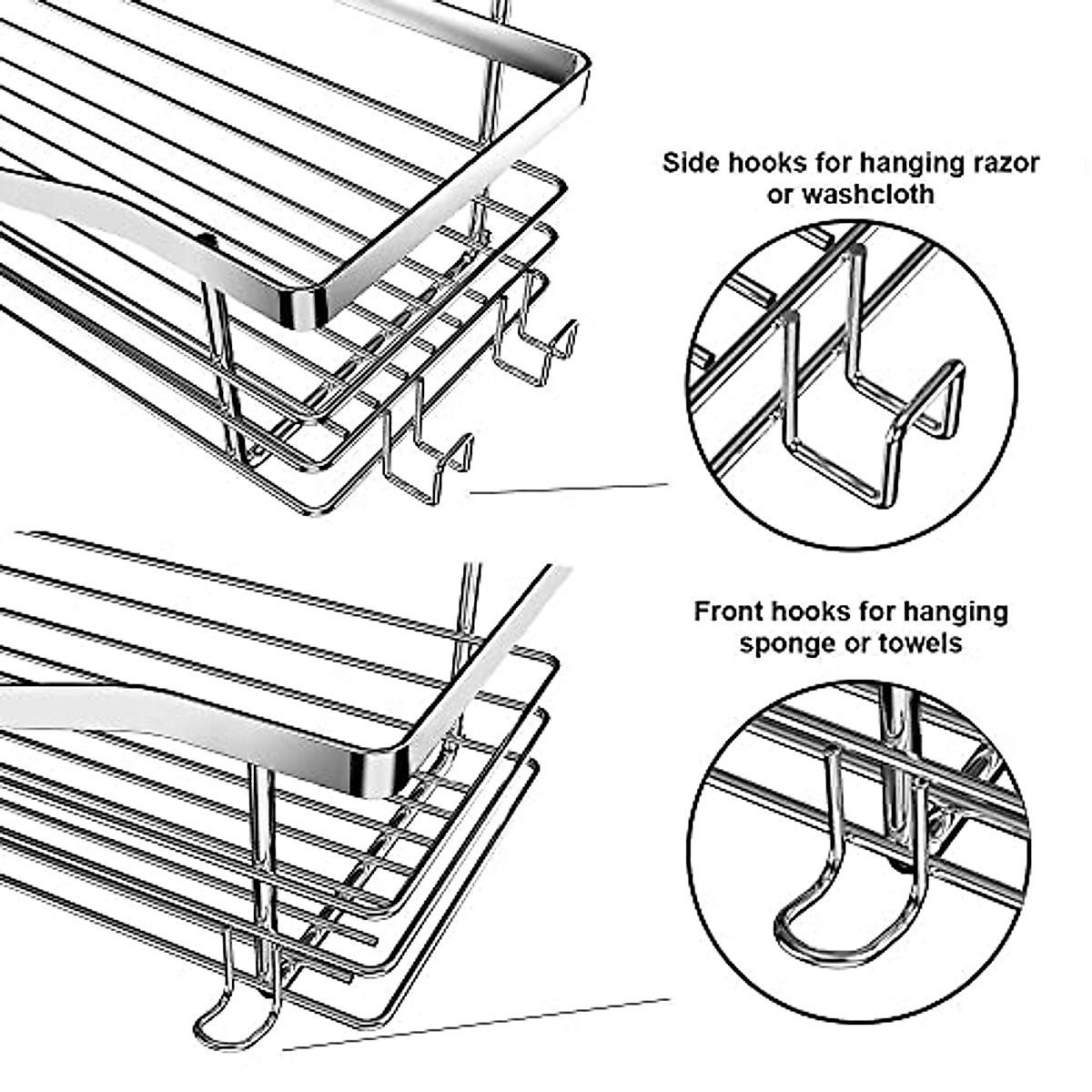 Side hooks for hanging razor or washcloth

Front hooks for hanging sponge or towels