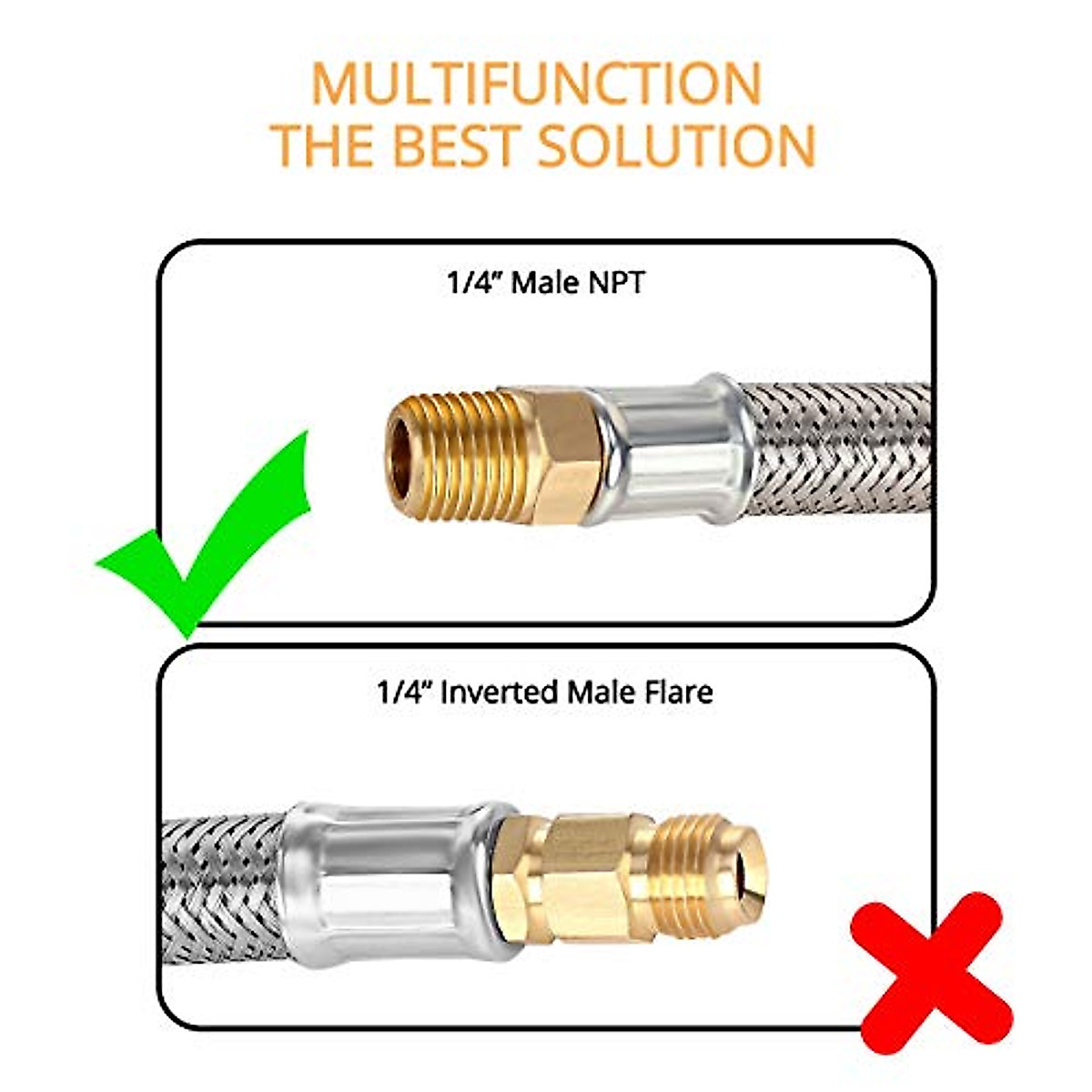 MULTIFUNCTION
THE BEST SOLUTION

1/4” Male NPT

1/4” Inverted Male Flare