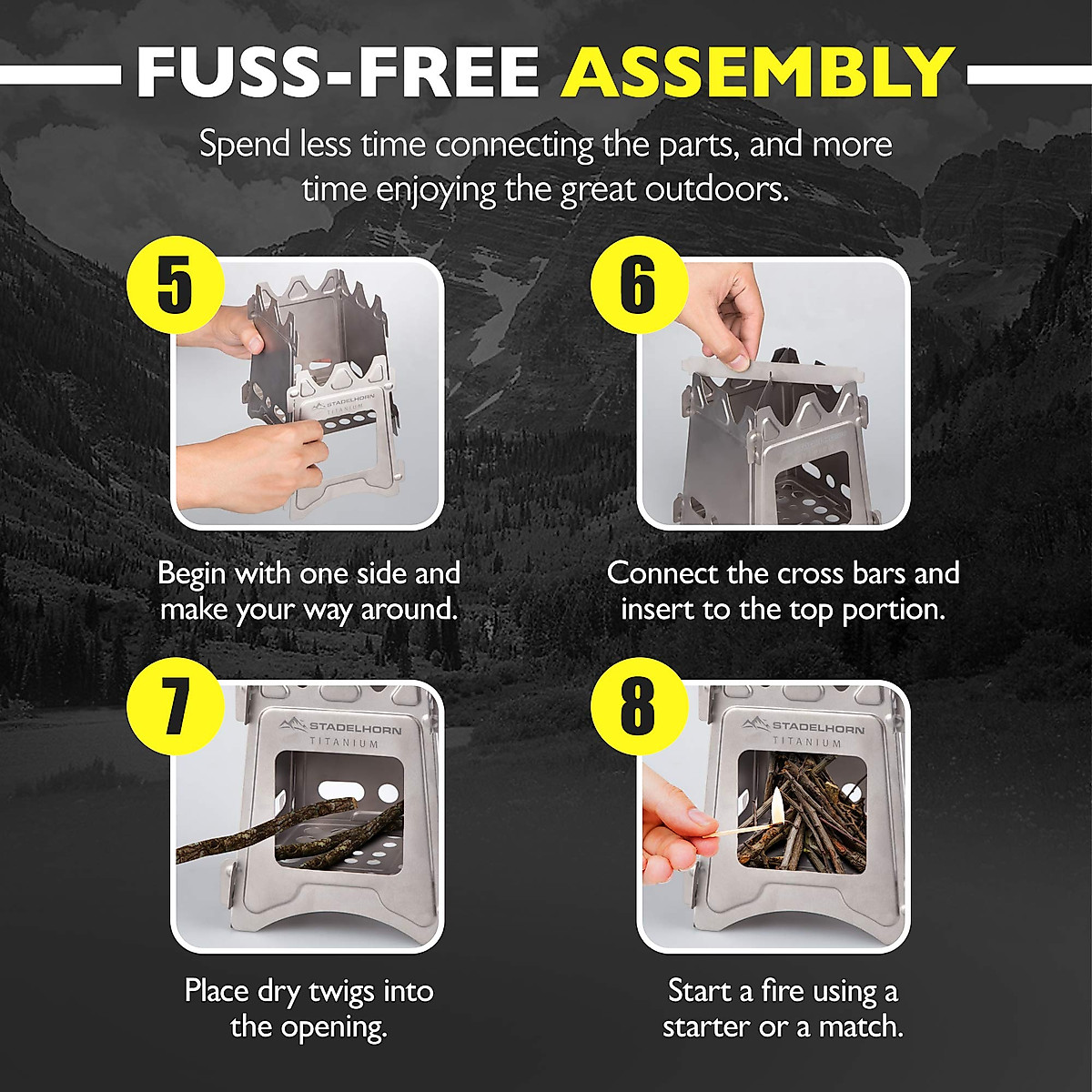 FUSS-FREE ASSEMBLY

Spend less time connecting the parts, and more time enjoying the great outdoors.

5

STADELHORN
TITANIUM

Begin with one side and make your way around.

6

Connect the cross bars and insert to the top portion.

7

STADELHORN
TITANIUM

Place dry twigs into the opening.

8

STADELHORN
TITANIUM

Start a fire using a starter or a match.