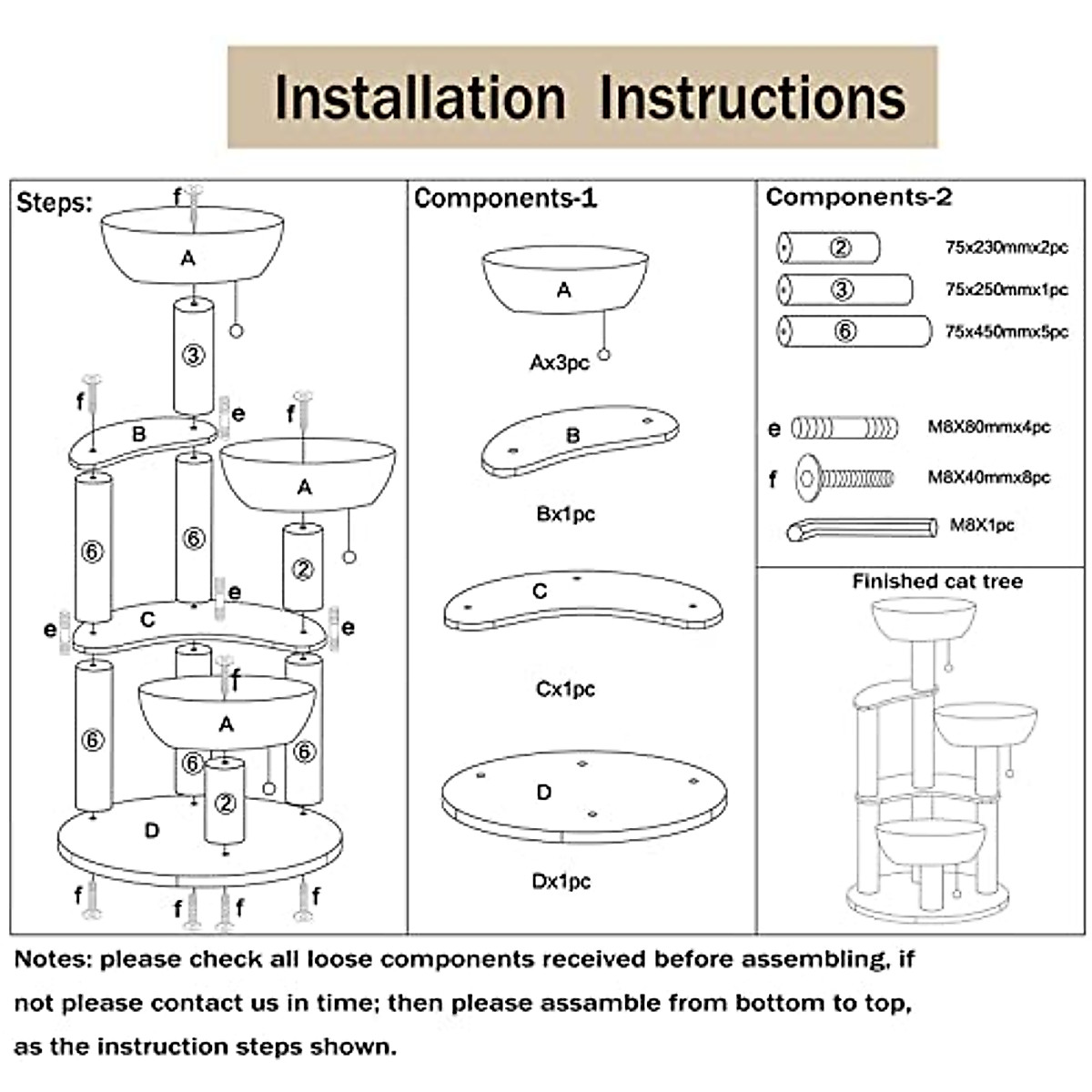 Installation Instructions

Steps:

f
A
③
f
B
e
f
A
⑥
⑥
②
e
e
C
e
f
A
⑥
⑥
⑥
②
D
f
f
f
f

Components-1

A
Ax3pc

B
Bx1pc

C
Cx1pc

D
Dx1pc

Components-2

② 75x230mmx2pc
③ 75x250mmx1pc
⑥ 75x450mmx5pc

e M8X80mmx4pc
f M8X40mmx8pc
M8X1pc

Finished cat tree

Notes: please check all loose components received before assembling, if not please contact us in time; then please assamble from bottom to top, as the instruction steps shown.