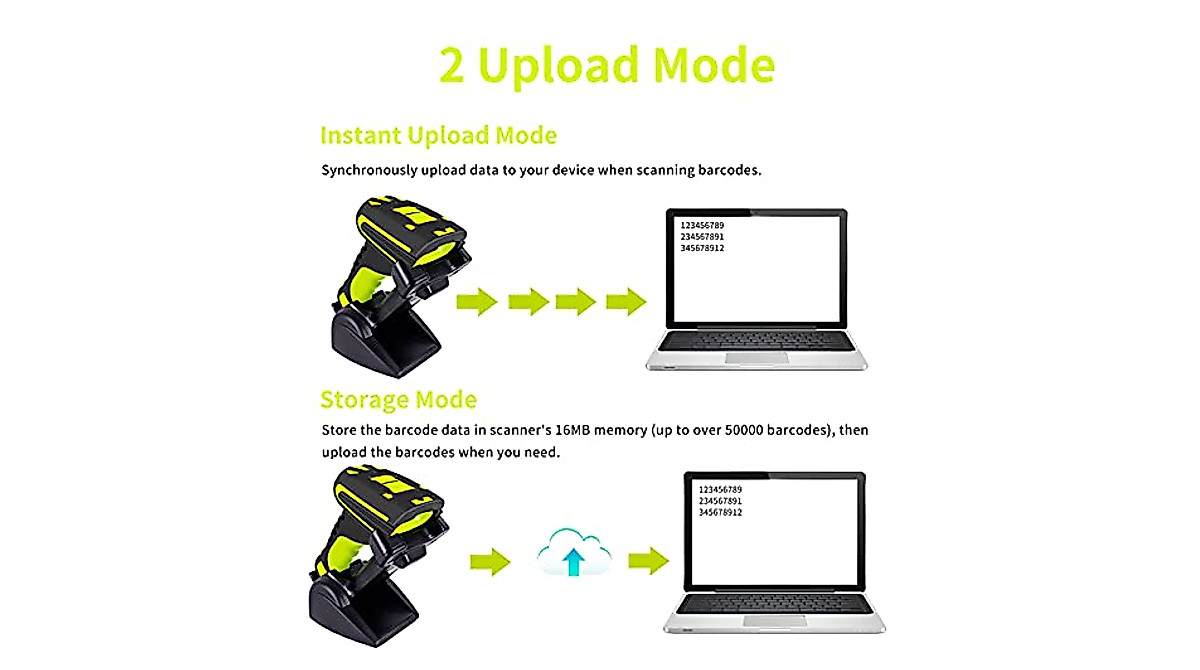 2 Upload Mode

Instant Upload Mode

Synchronously upload data to your device when scanning barcodes.

123456789
234567891
345678912

Storage Mode

Store the barcode data in scanner's 16MB memory (up to over 50000 barcodes), then upload the barcodes when you need.

123456789
234567891
345678912