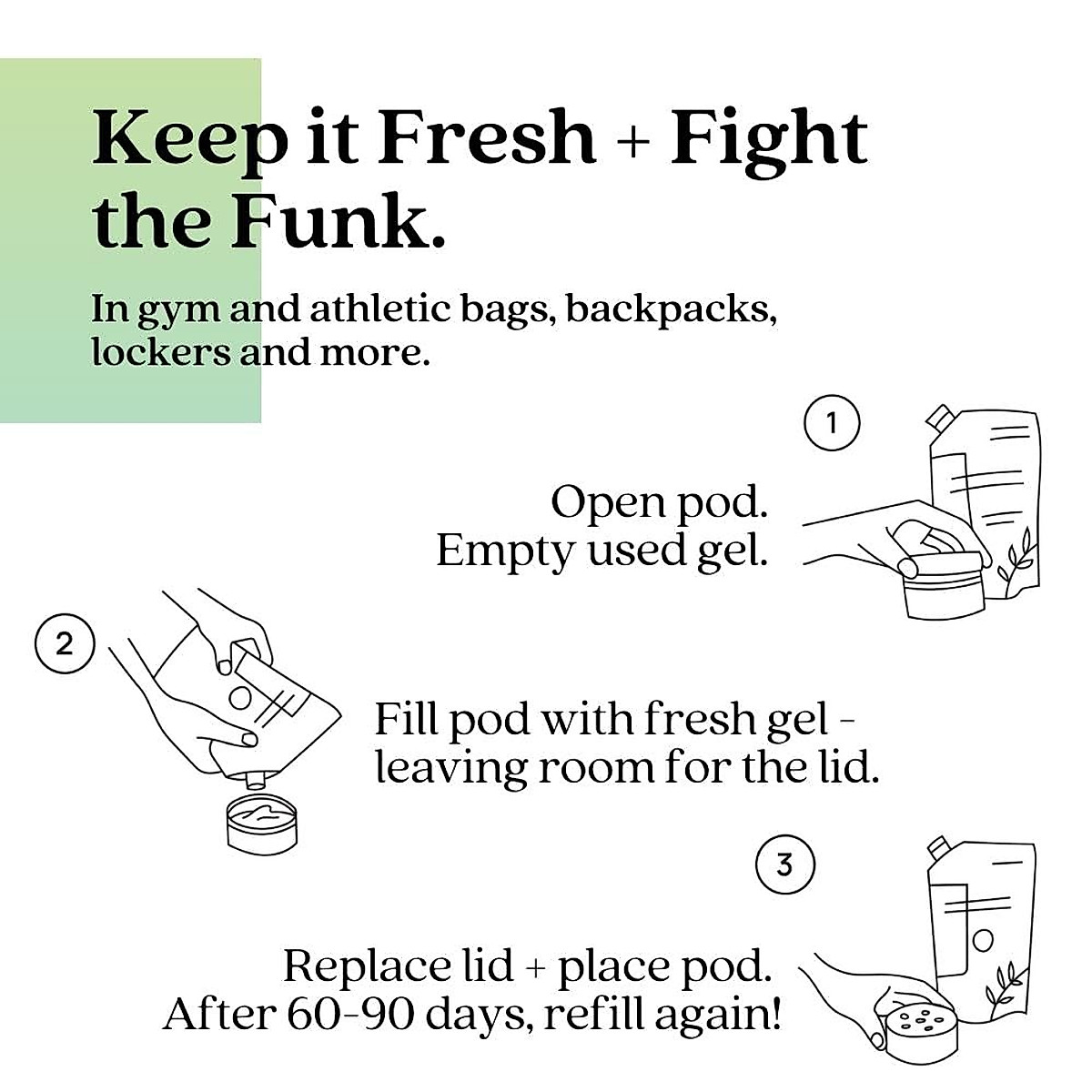 Keep it Fresh + Fight the Funk.

In gym and athletic bags, backpacks, lockers and more.

1

Open pod.
Empty used gel.

2

Fill pod with fresh gel - leaving room for the lid.

3

Replace lid + place pod.
After 60-90 days, refill again!