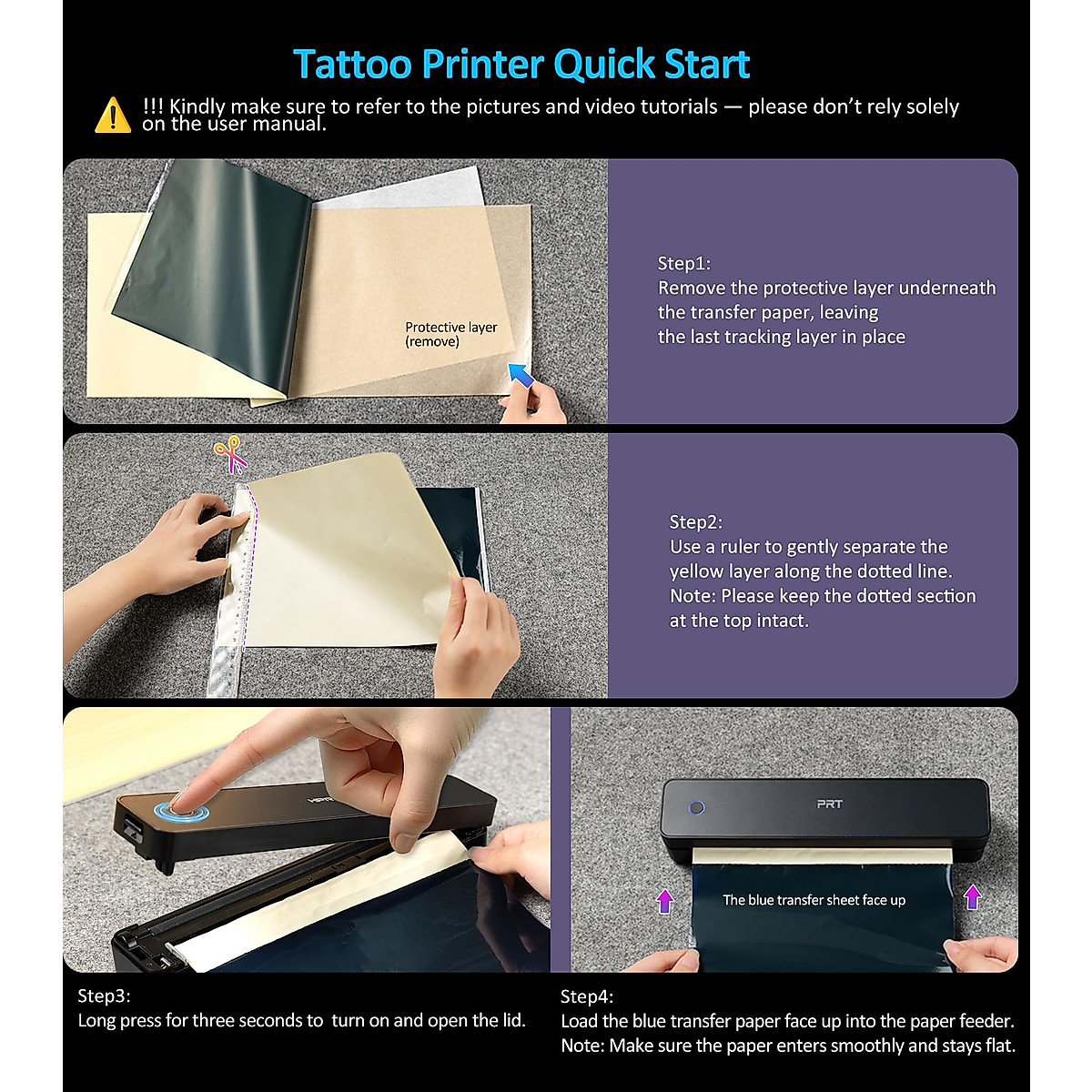 Tattoo Printer Quick Start

!!! Kindly make sure to refer to the pictures and video tutorials — please don't rely solely on the user manual.

Protective layer (remove)

Step1:
Remove the protective layer underneath the transfer paper, leaving the last tracking layer in place

Step2:
Use a ruler to gently separate the yellow layer along the dotted line.
Note: Please keep the dotted section at the top intact.

PRT

The blue transfer sheet face up

Step3:
Long press for three seconds to turn on and open the lid.

Step4:
Load the blue transfer paper face up into the paper feeder.
Note: Make sure the paper enters smoothly and stays flat.