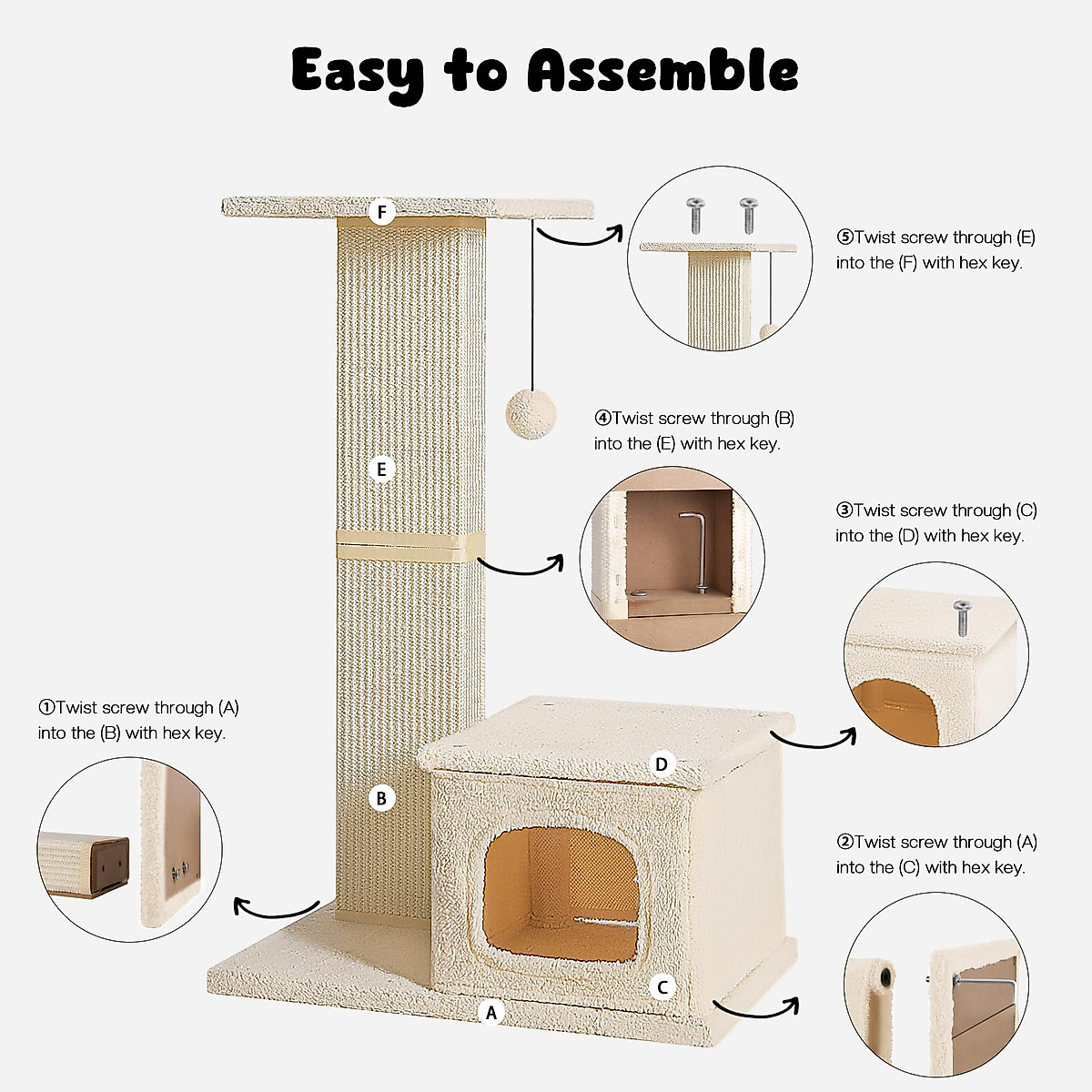 Easy to Assemble

F

⑤Twist screw through (E) into the (F) with hex key.

④Twist screw through (B) into the (E) with hex key.

E

③Twist screw through (C) into the (D) with hex key.

①Twist screw through (A) into the (B) with hex key.

D

B

②Twist screw through (A) into the (C) with hex key.

C

A