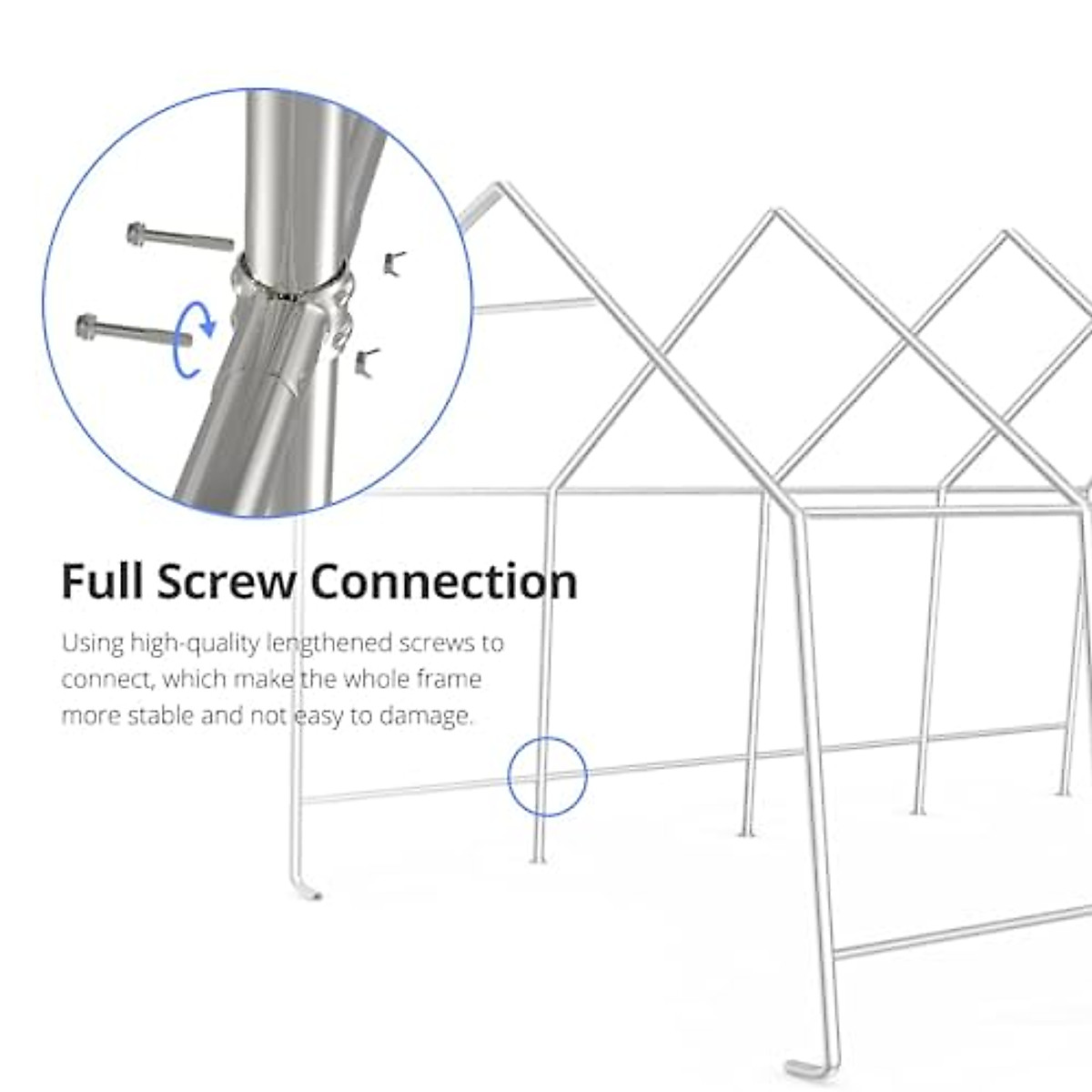 Full Screw Connection

Using high-quality lengthened screws to connect, which make the whole frame more stable and not easy to damage.