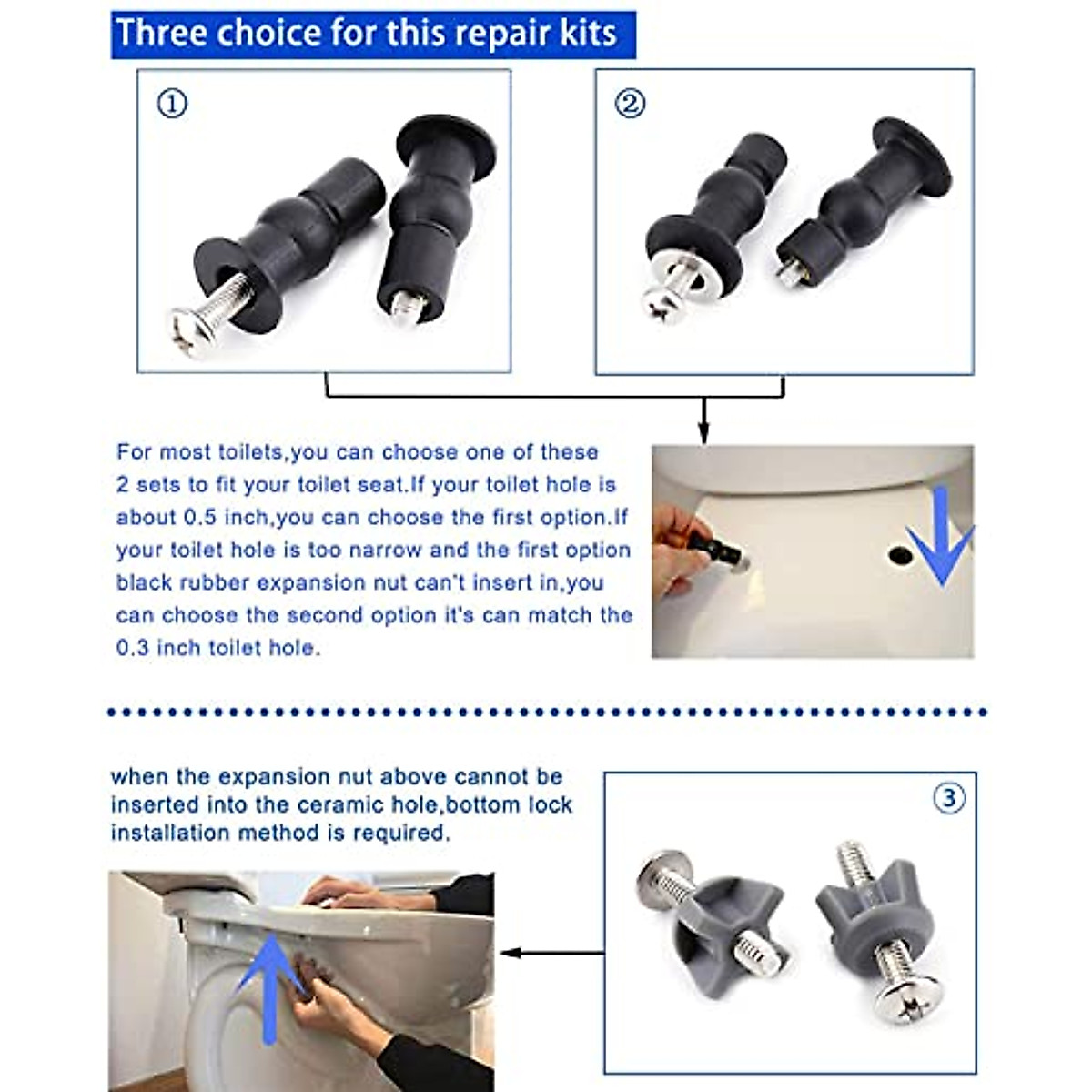 Three choice for this repair kits

①

②

For most toilets,you can choose one of these 2 sets to fit your toilet seat.If your toilet hole is about 0.5 inch,you can choose the first option.If your toilet hole is too narrow and the first option black rubber expansion nut can't insert in,you can choose the second option it's can match the 0.3 inch toilet hole.

when the expansion nut above cannot be inserted into the ceramic hole,bottom lock installation method is required.

③