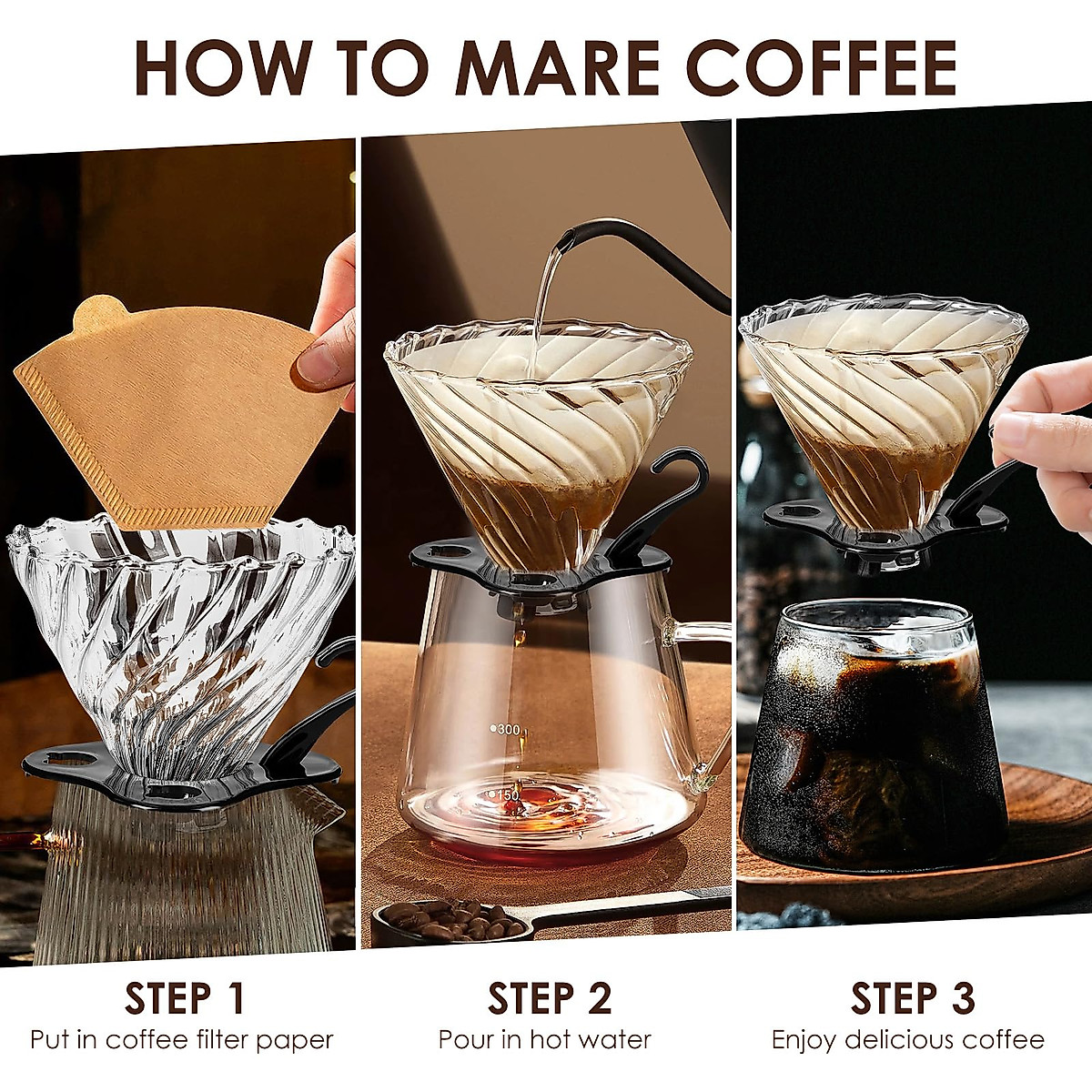 HOW TO MARE COFFEE

300

150

STEP 1
Put in coffee filter paper

STEP 2
Pour in hot water

STEP 3
Enjoy delicious coffee