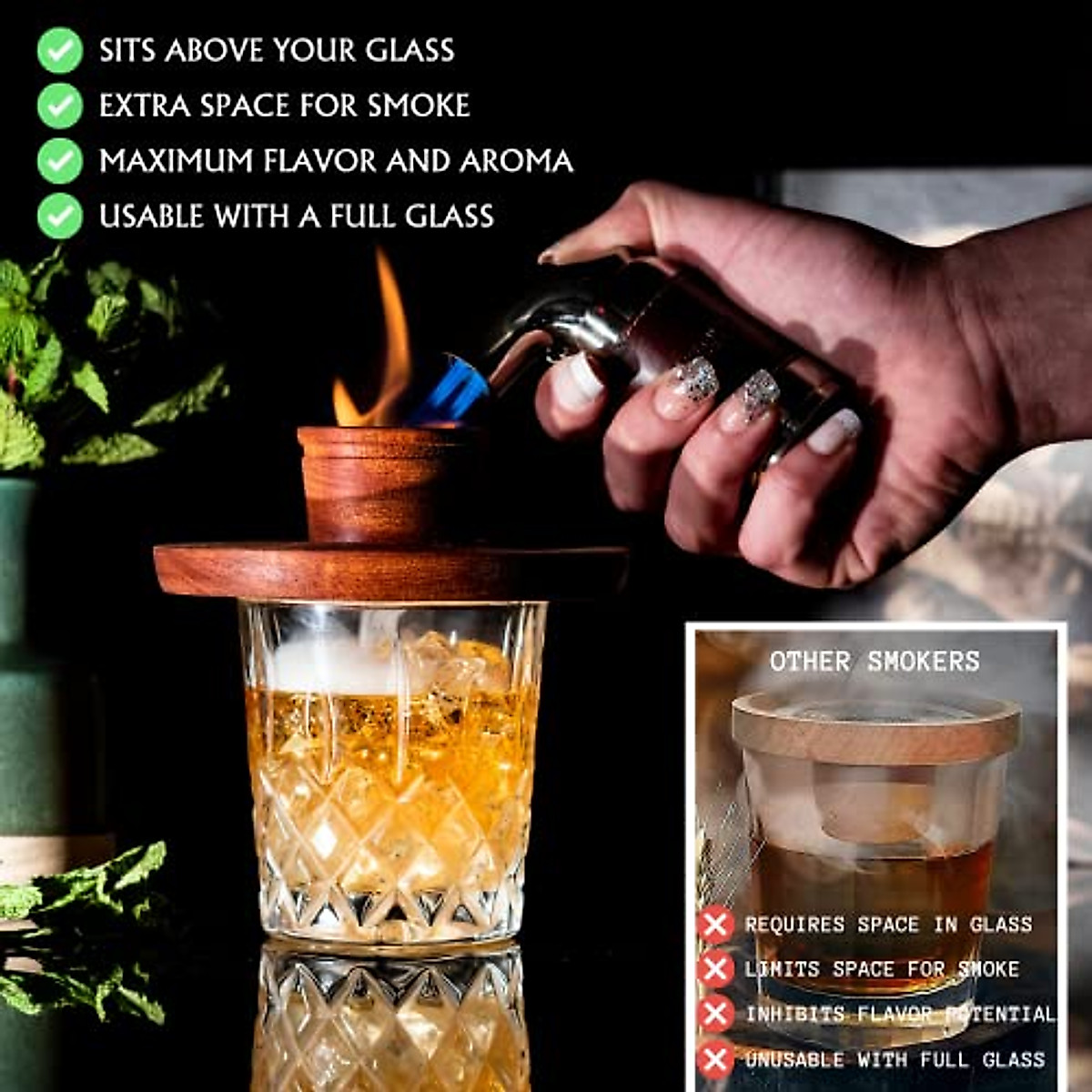 SITS ABOVE YOUR GLASS
EXTRA SPACE FOR SMOKE
MAXIMUM FLAVOR AND AROMA
USABLE WITH A FULL GLASS

OTHER SMOKERS

REQUIRES SPACE IN GLASS
LIMITS SPACE FOR SMOKE
INHIBITS FLAVOR POTENTIAL
UNUSABLE WITH FULL GLASS