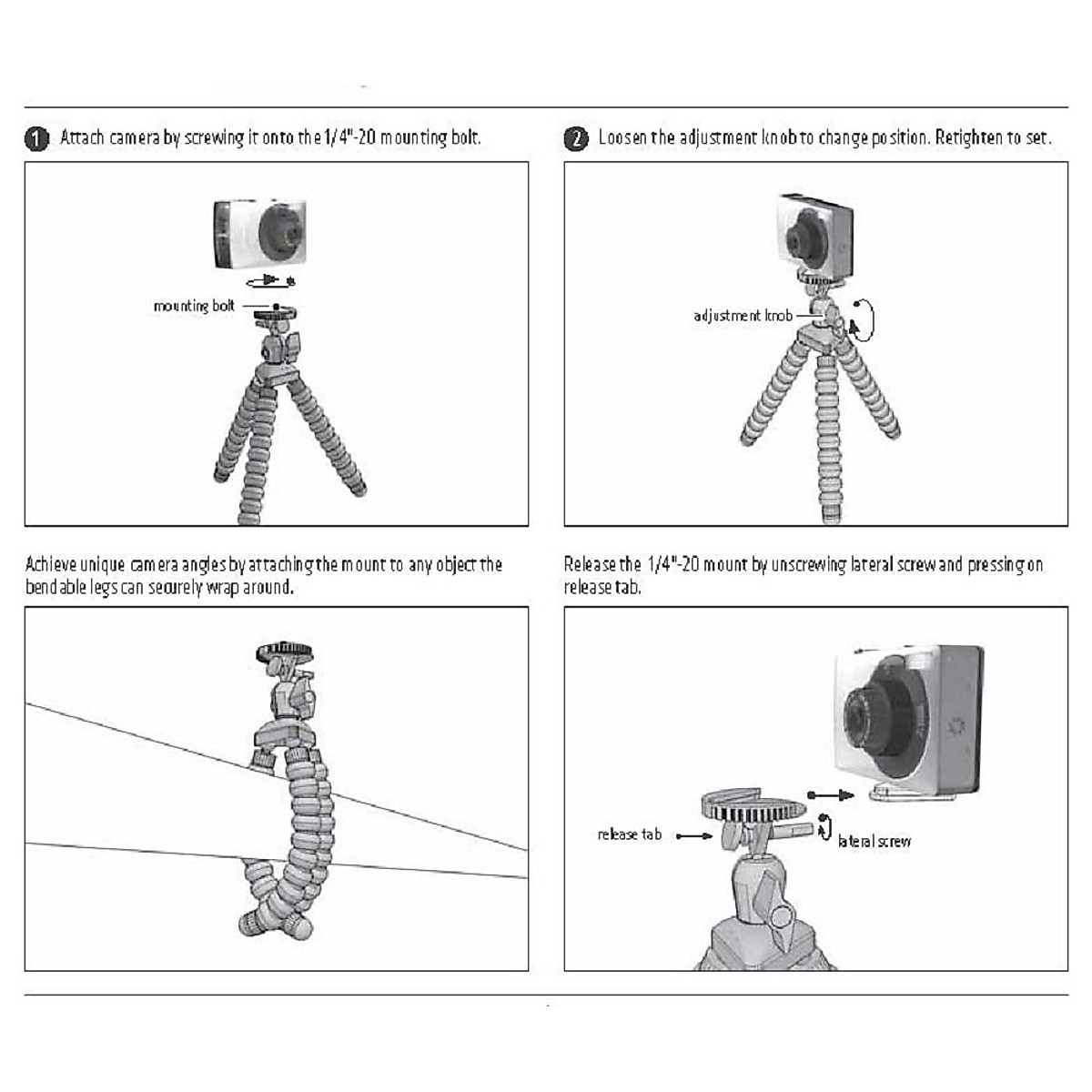 1 Attach camera by screwing it onto the 1/4"-20 mounting bolt.

mounting bolt

2 Loosen the adjustment knob to change position. Retighten to set.

adjustment knob

Achieve unique camera angles by attaching the mount to any object the bendable legs can securely wrap around.

Release the 1/4"-20 mount by unscrewing lateral screw and pressing on release tab.

release tab

lateral screw