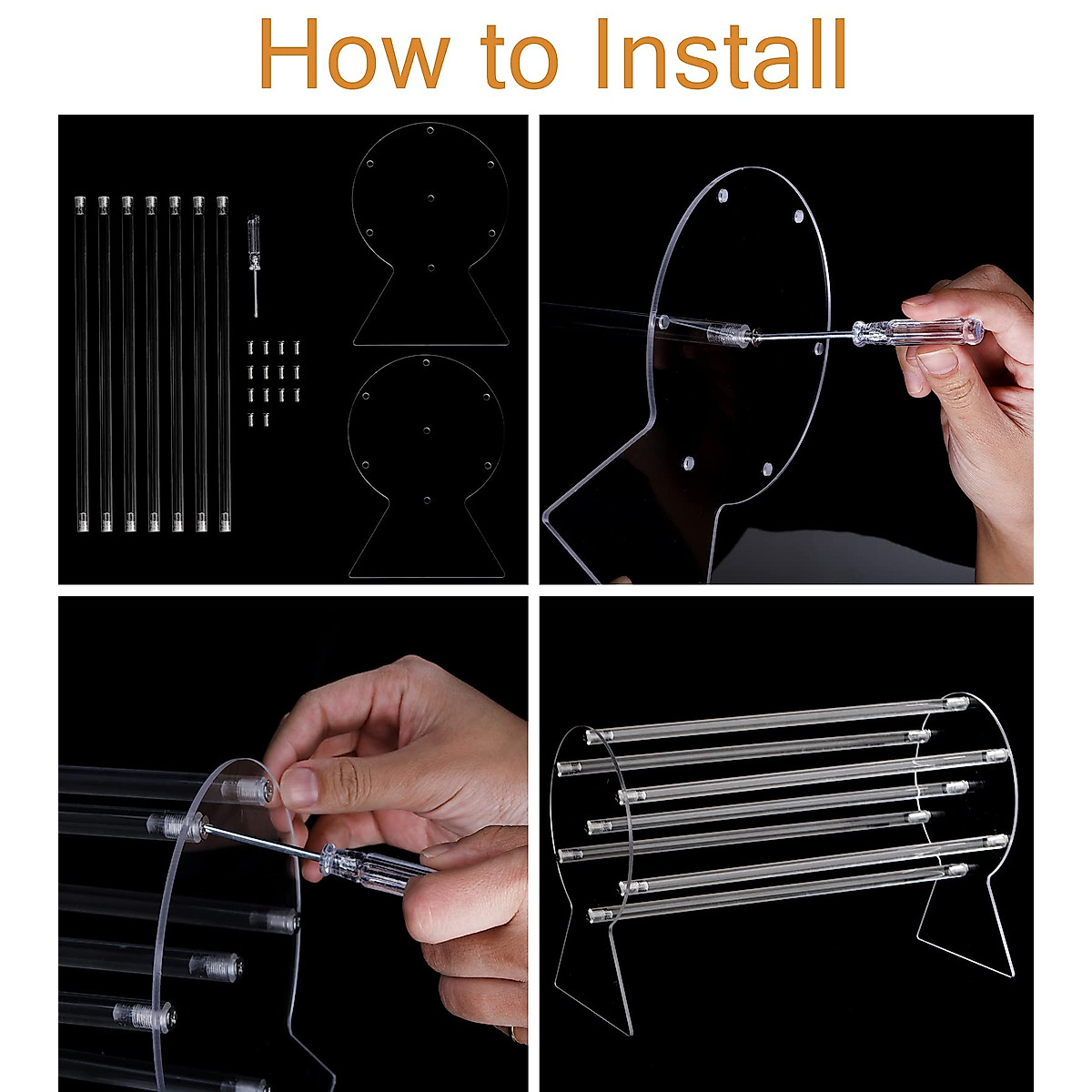 How to Install