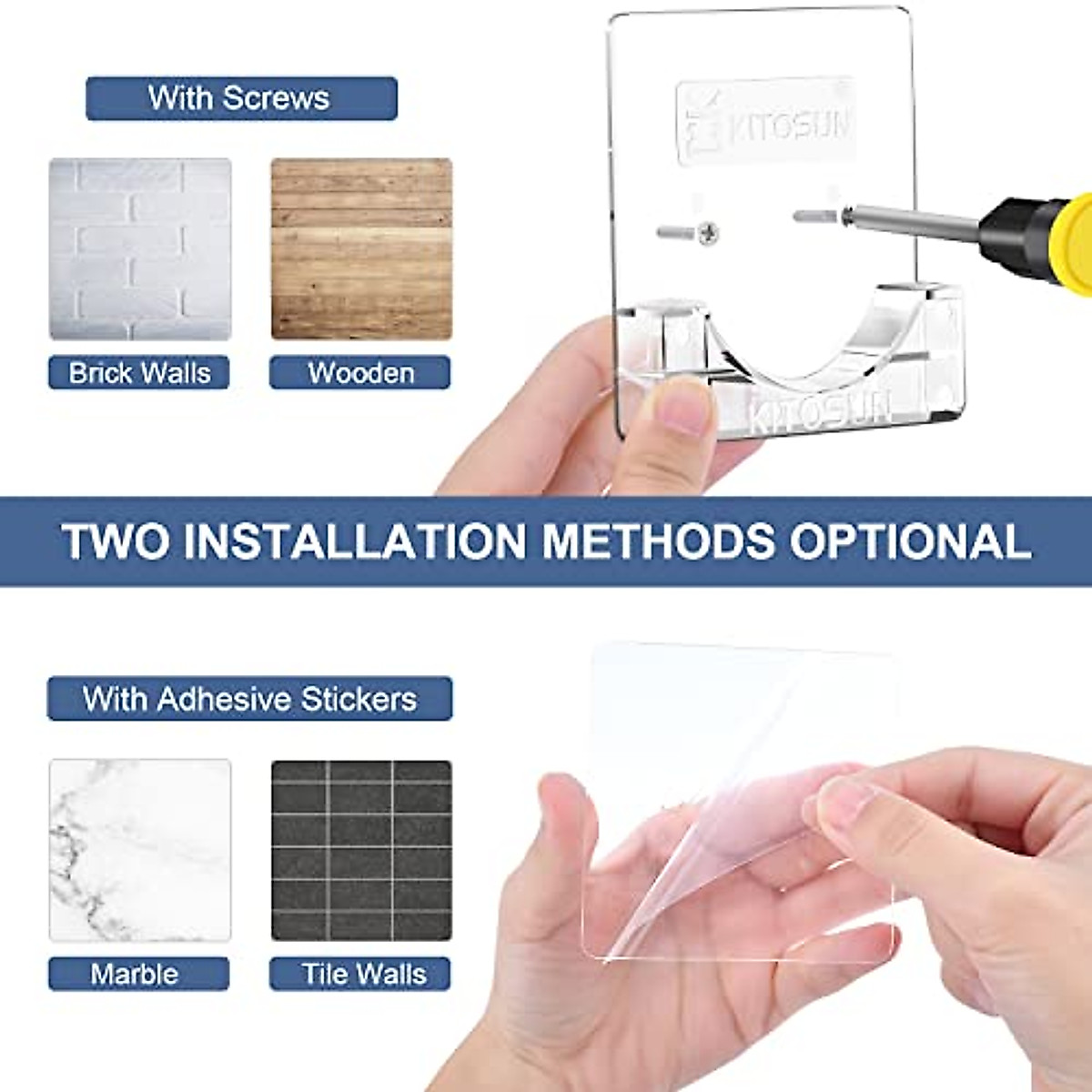 With Screws

Brick Walls

Wooden

KITOSUN

KITOSUN

TWO INSTALLATION METHODS OPTIONAL

With Adhesive Stickers

Marble

Tile Walls