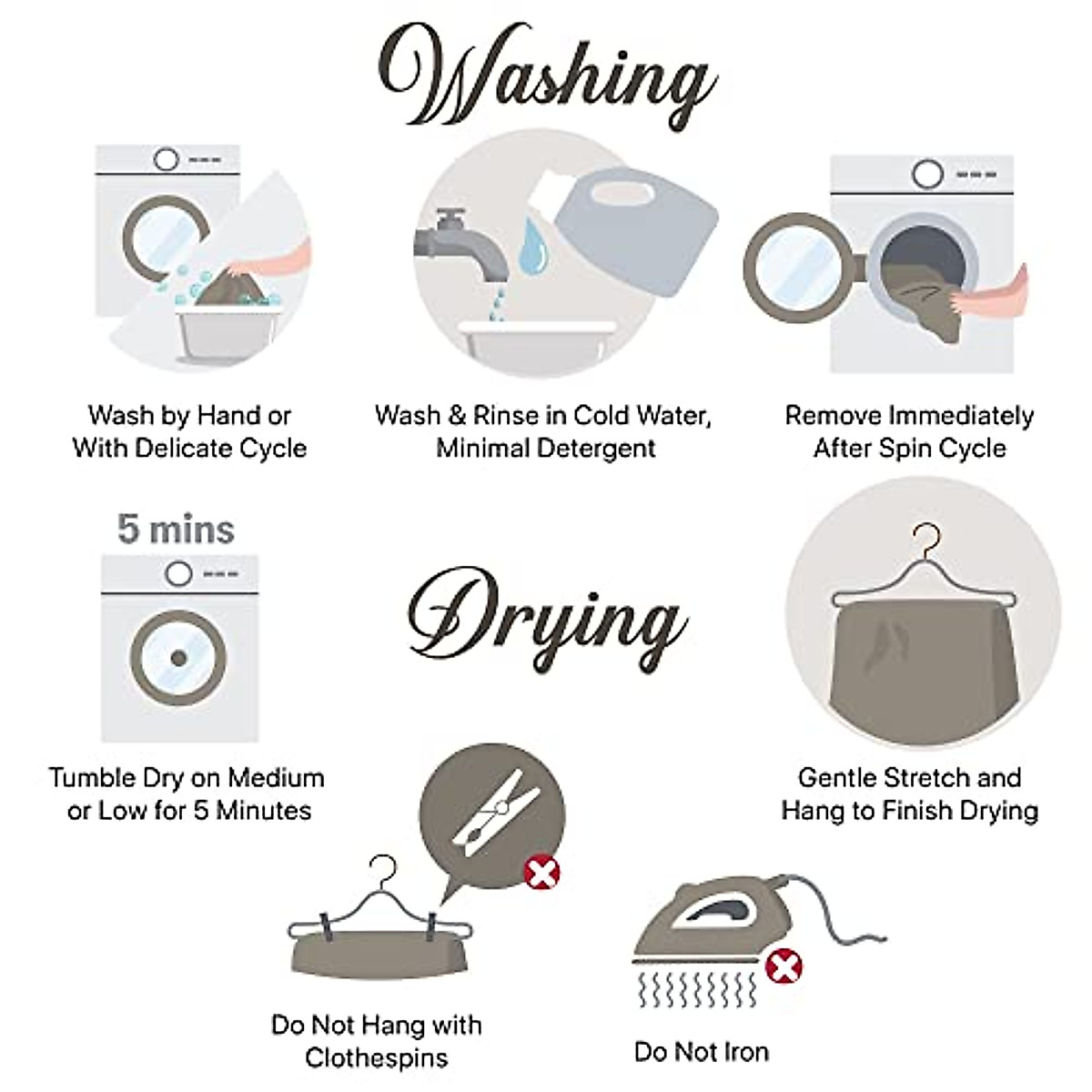 Washing

Wash by Hand or With Delicate Cycle

Wash & Rinse in Cold Water, Minimal Detergent

Remove Immediately After Spin Cycle

5 mins

Drying

Tumble Dry on Medium or Low for 5 Minutes

Gentle Stretch and Hang to Finish Drying

Do Not Hang with Clothespins

Do Not Iron