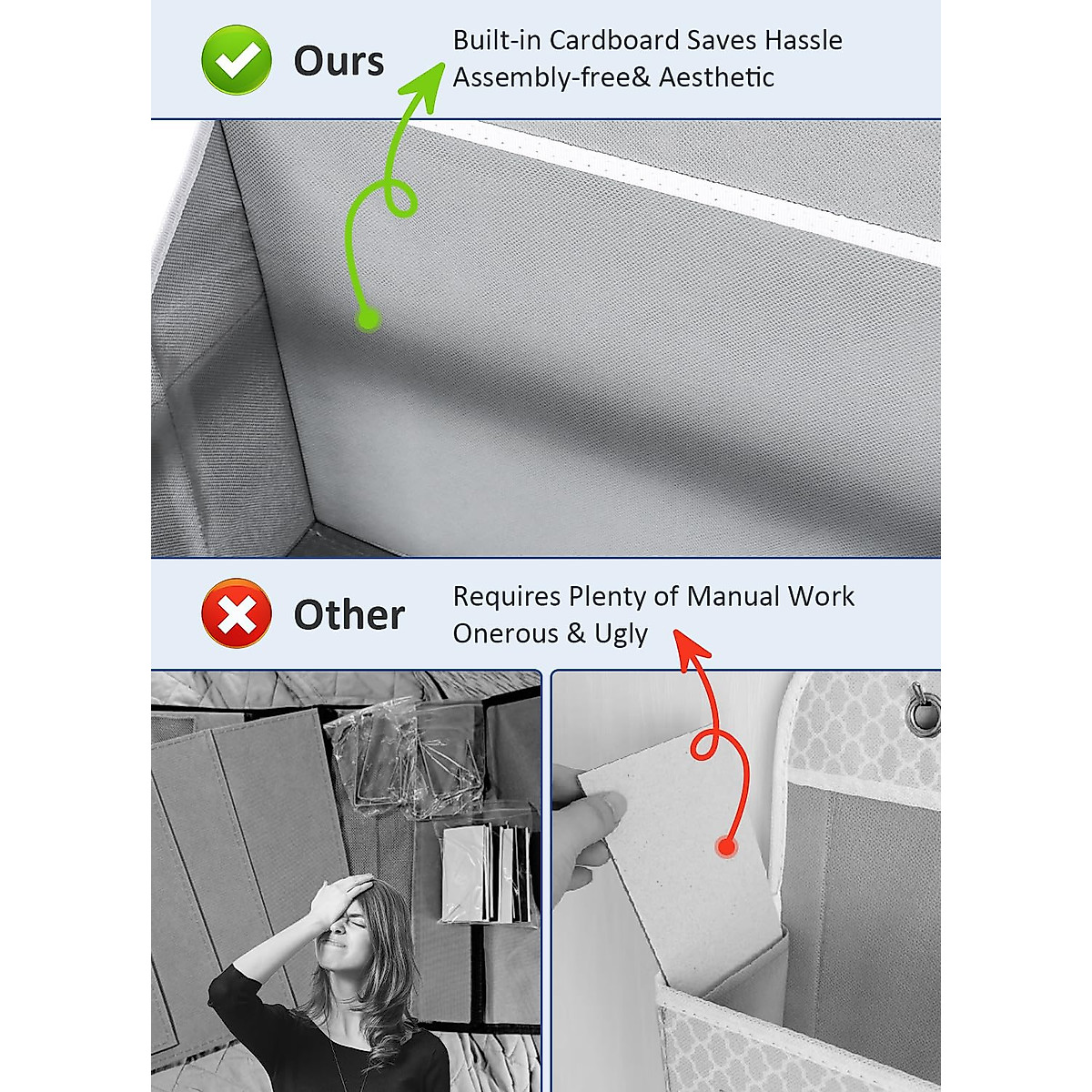 Ours

Built-in Cardboard Saves Hassle
Assembly-free& Aesthetic

Other

Requires Plenty of Manual Work
Onerous & Ugly