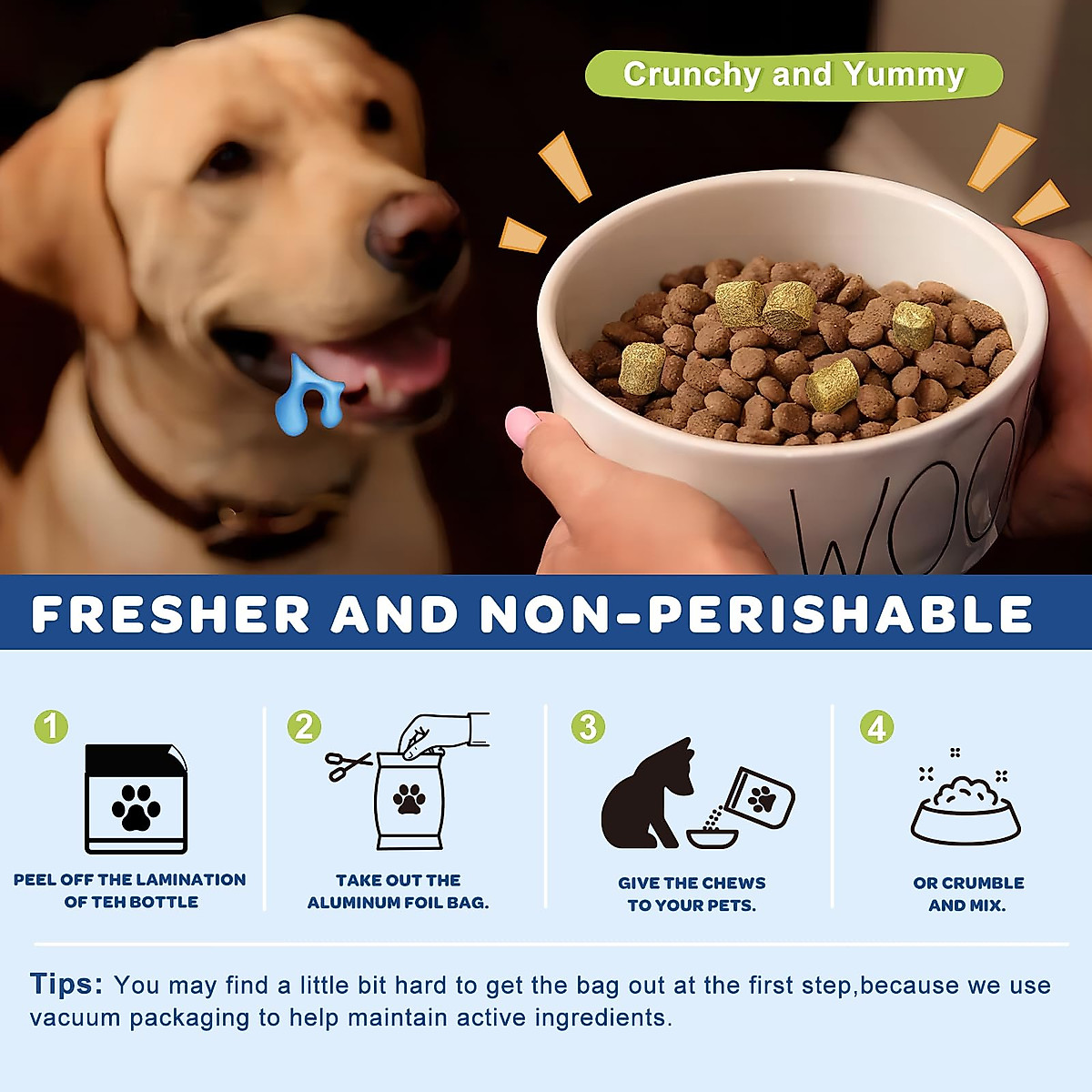 Crunchy and Yummy

WOO

FRESHER AND NON-PERISHABLE

1
PEEL OFF THE LAMINATION OF TEH BOTTLE

2
TAKE OUT THE ALUMINUM FOIL BAG.

3
GIVE THE CHEWS TO YOUR PETS.

4
OR CRUMBLE AND MIX.

Tips: You may find a little bit hard to get the bag out at the first step,because we use vacuum packaging to help maintain active ingredients.