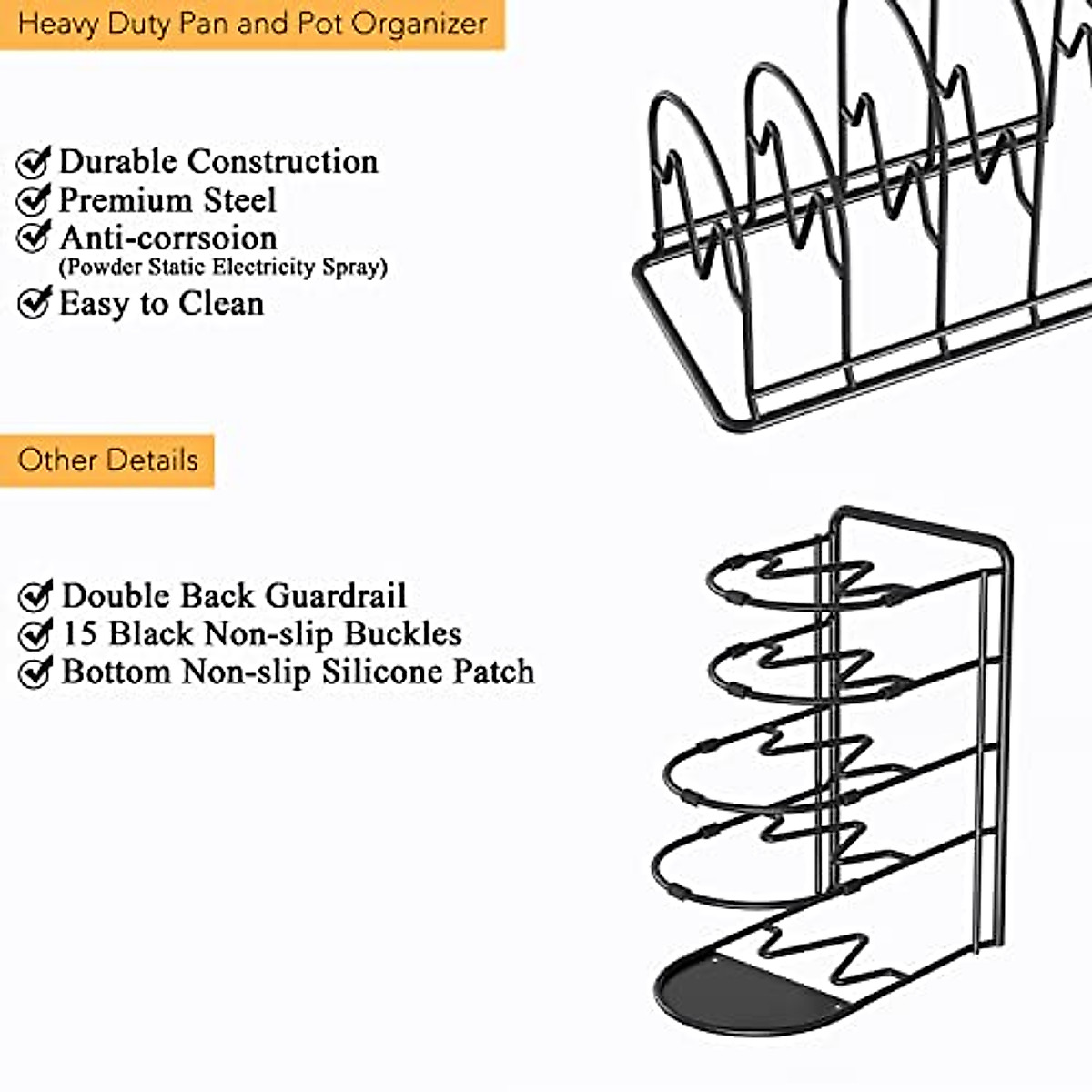 Heavy Duty Pan and Pot Organizer

Durable Construction
Premium Steel
Anti-corrsoion
(Powder Static Electricity Spray)
Easy to Clean

Other Details

Double Back Guardrail
15 Black Non-slip Buckles
Bottom Non-slip Silicone Patch