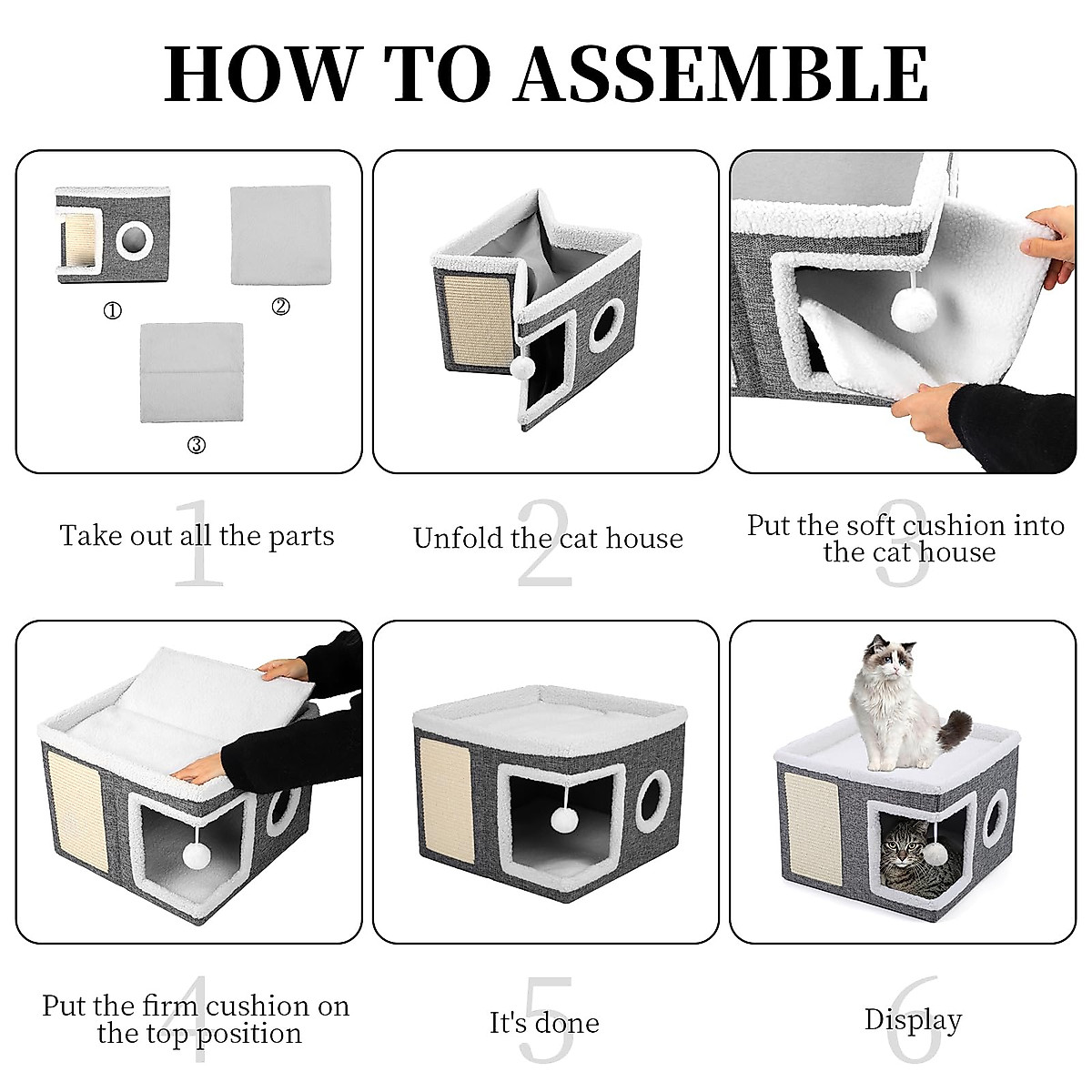 HOW TO ASSEMBLE

①

②

③

1
Take out all the parts

2
Unfold the cat house

3
Put the soft cushion into the cat house

4
Put the firm cushion on the top position

5
It's done

6
Display