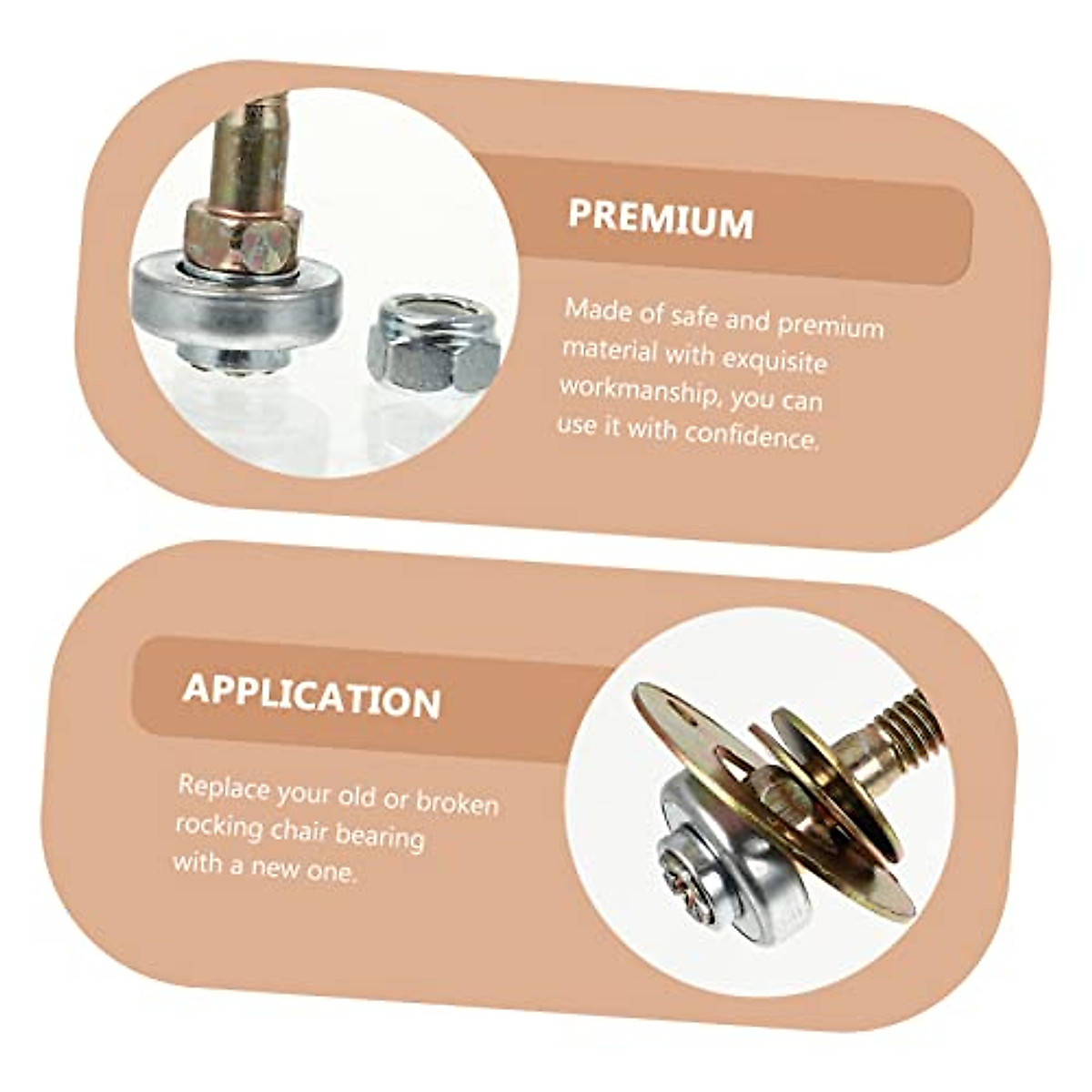 PREMIUM

Made of safe and premium material with exquisite workmanship, you can use it with confidence.

APPLICATION

Replace your old or broken rocking chair bearing with a new one.