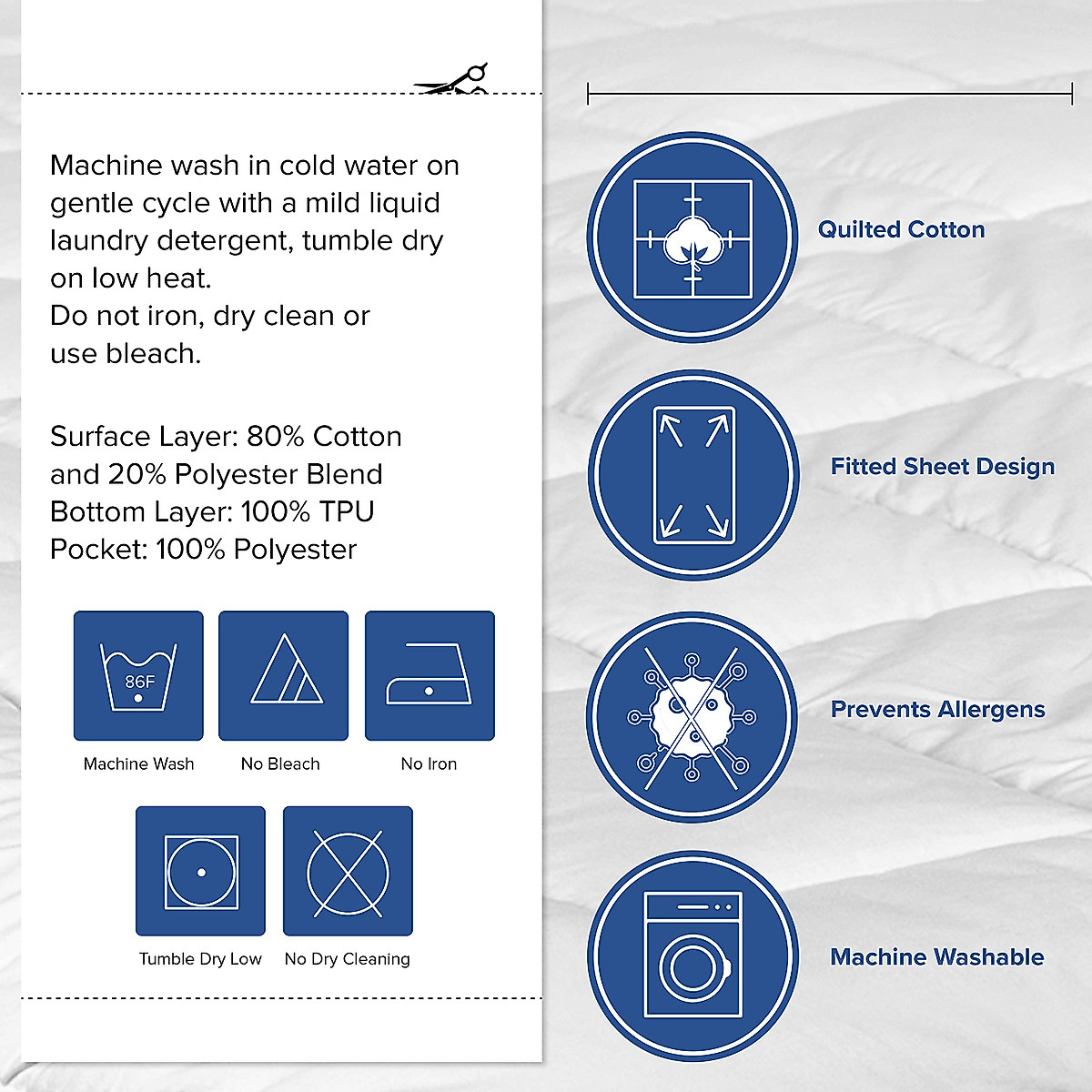 Machine wash in cold water on gentle cycle with a mild liquid laundry detergent, tumble dry on low heat.
Do not iron, dry clean or use bleach.

Surface Layer: 80% Cotton and 20% Polyester Blend
Bottom Layer: 100% TPU
Pocket: 100% Polyester

86F

Machine Wash

No Bleach

No Iron

Tumble Dry Low

No Dry Cleaning

Quilted Cotton

Fitted Sheet Design

Prevents Allergens

Machine Washable