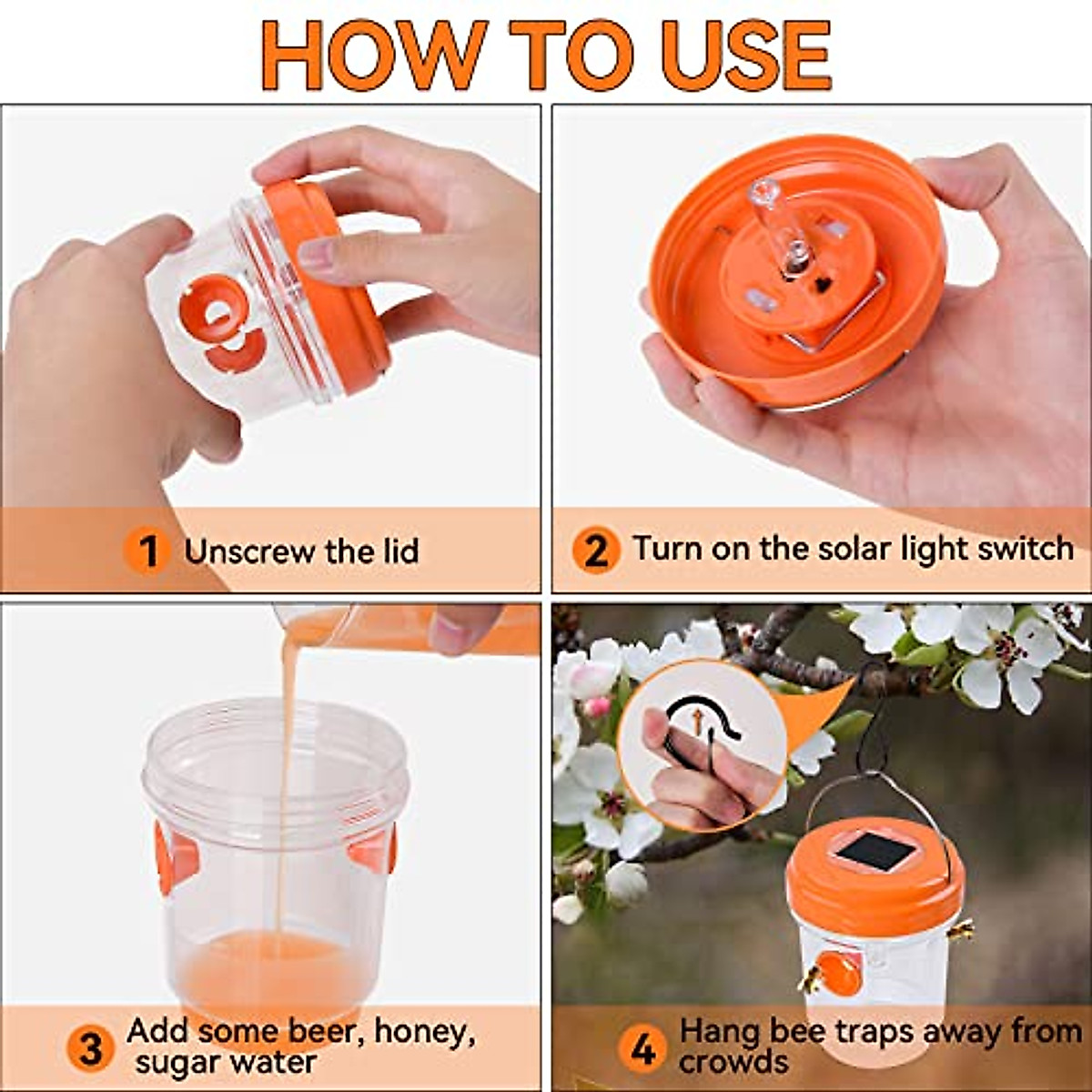 HOW TO USE

1 Unscrew the lid

2 Turn on the solar light switch

3 Add some beer, honey, sugar water

4 Hang bee traps away from crowds