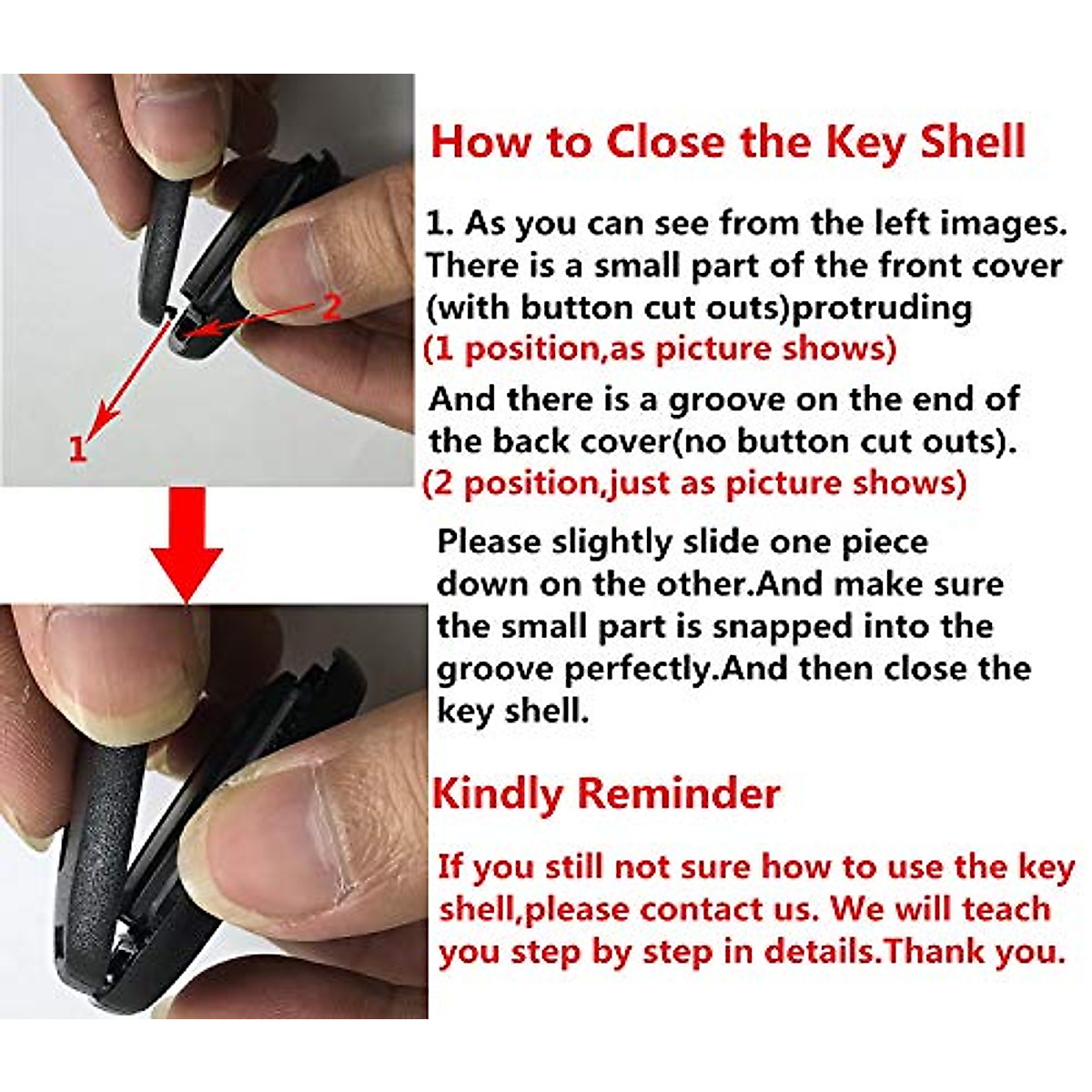 2

1

How to Close the Key Shell

1. As you can see from the left images. There is a small part of the front cover (with button cut outs)protruding (1 position,as picture shows)

And there is a groove on the end of the back cover(no button cut outs). (2 position,just as picture shows)

Please slightly slide one piece down on the other.And make sure the small part is snapped into the groove perfectly.And then close the key shell.

Kindly Reminder

If you still not sure how to use the key shell,please contact us. We will teach you step by step in details.Thank you.