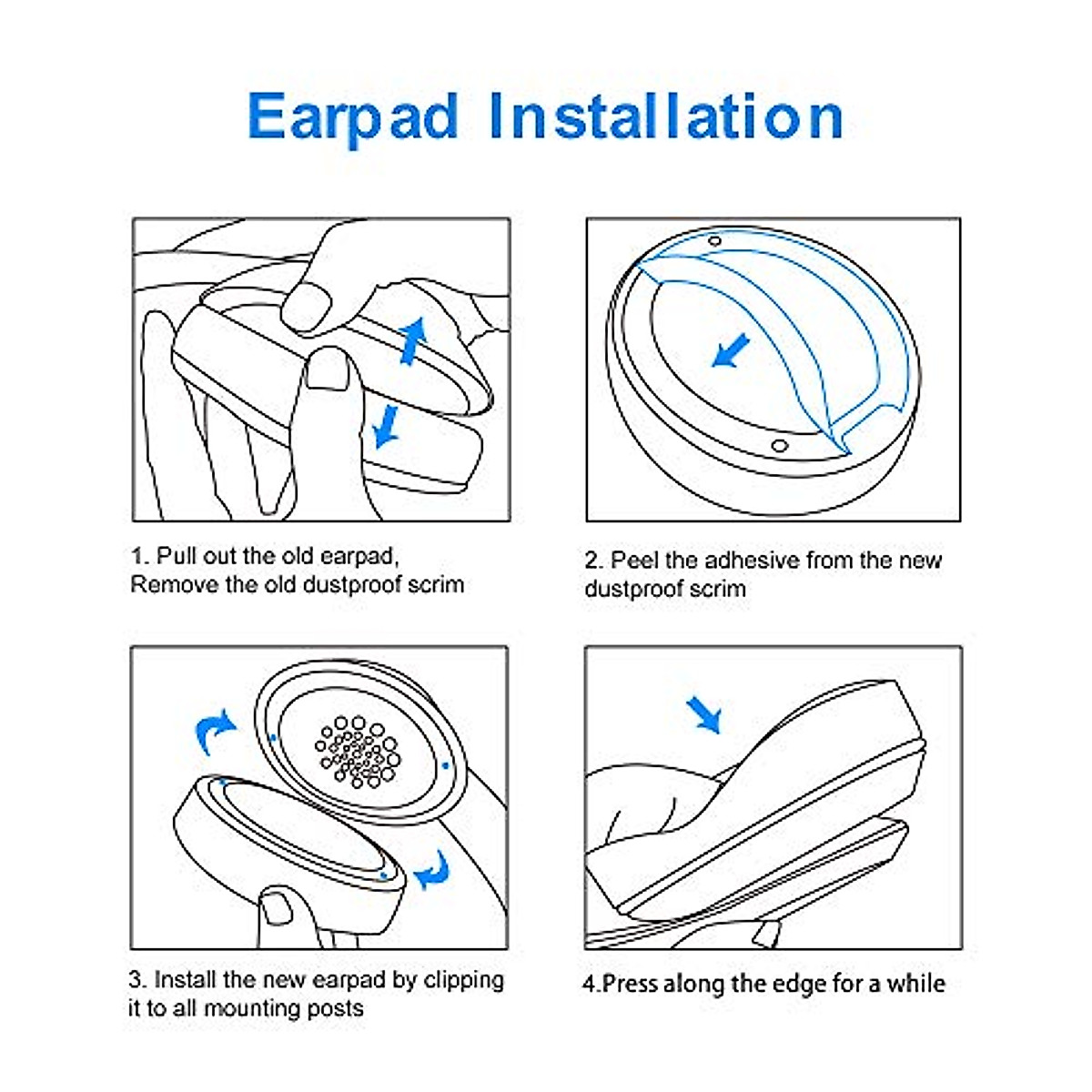 Earpad Installation

1. Pull out the old earpad, Remove the old dustproof scrim

2. Peel the adhesive from the new dustproof scrim

3. Install the new earpad by clipping it to all mounting posts

4.Press along the edge for a while