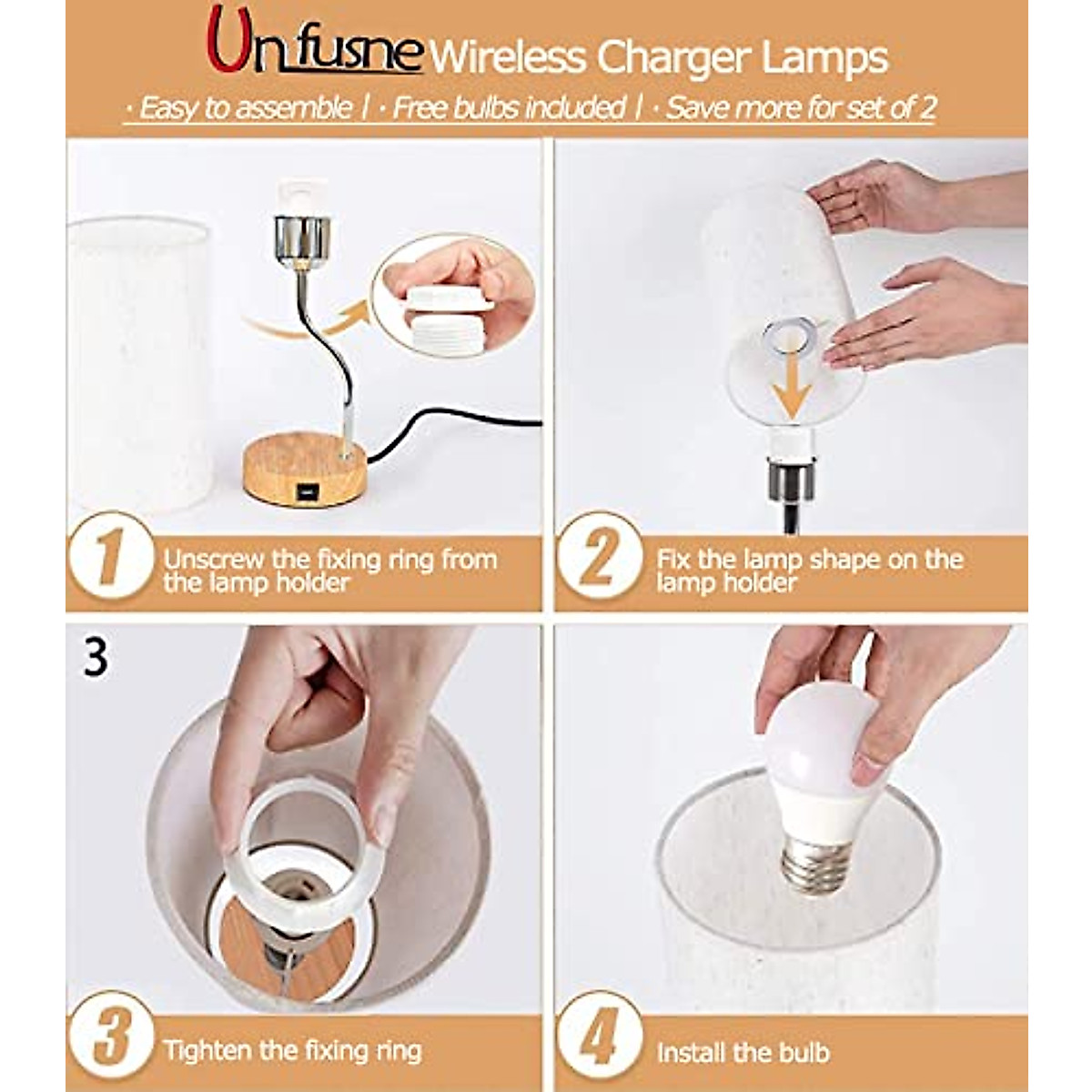 Unfusne Wireless Charger Lamps

· Easy to assemble | · Free bulbs included | · Save more for set of 2

1 Unscrew the fixing ring from the lamp holder

2 Fix the lamp shape on the lamp holder

3

3 Tighten the fixing ring

4 Install the bulb