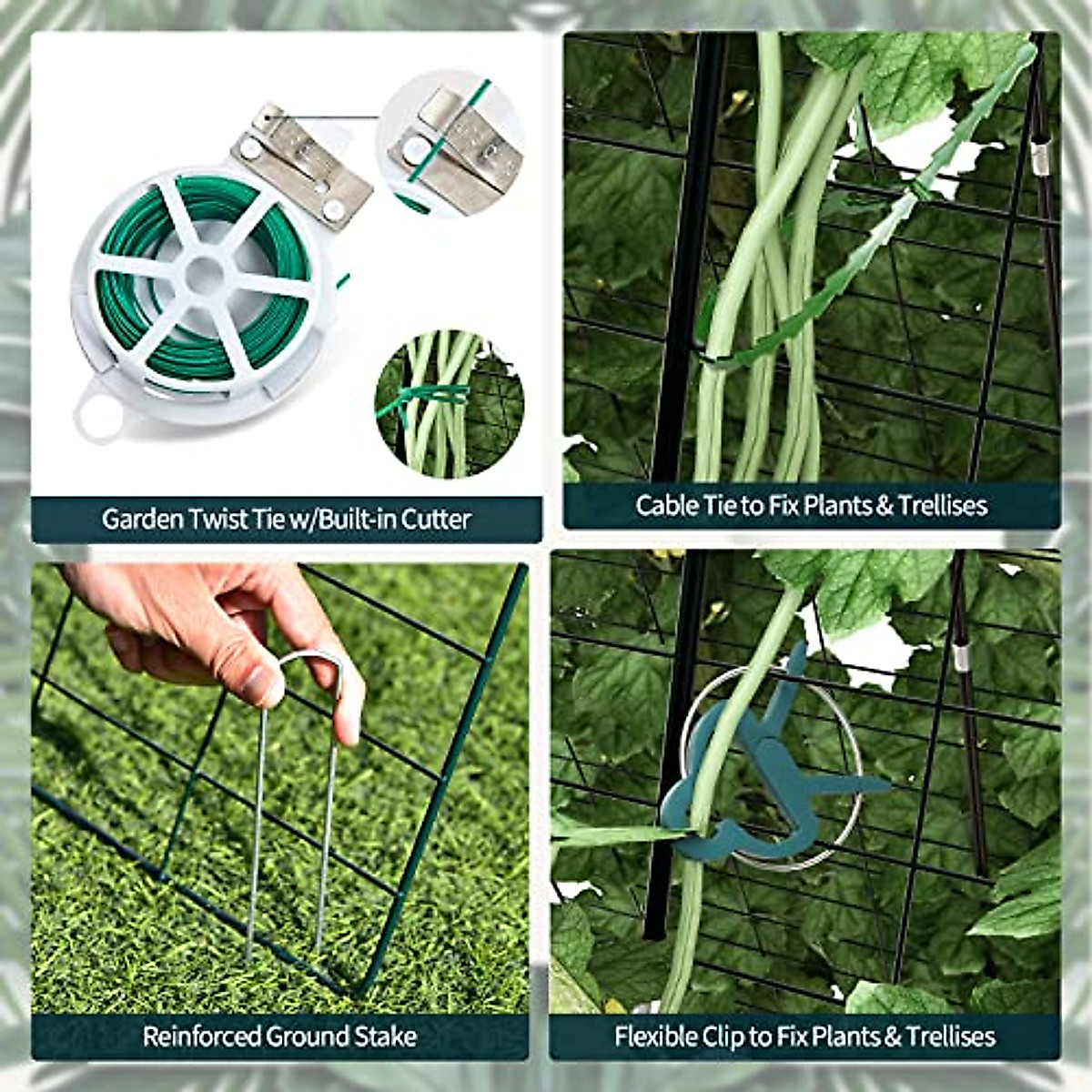 Garden Twist Tie w/Built-in Cutter

Cable Tie to Fix Plants & Trellises

Reinforced Ground Stake

Flexible Clip to Fix Plants & Trellises