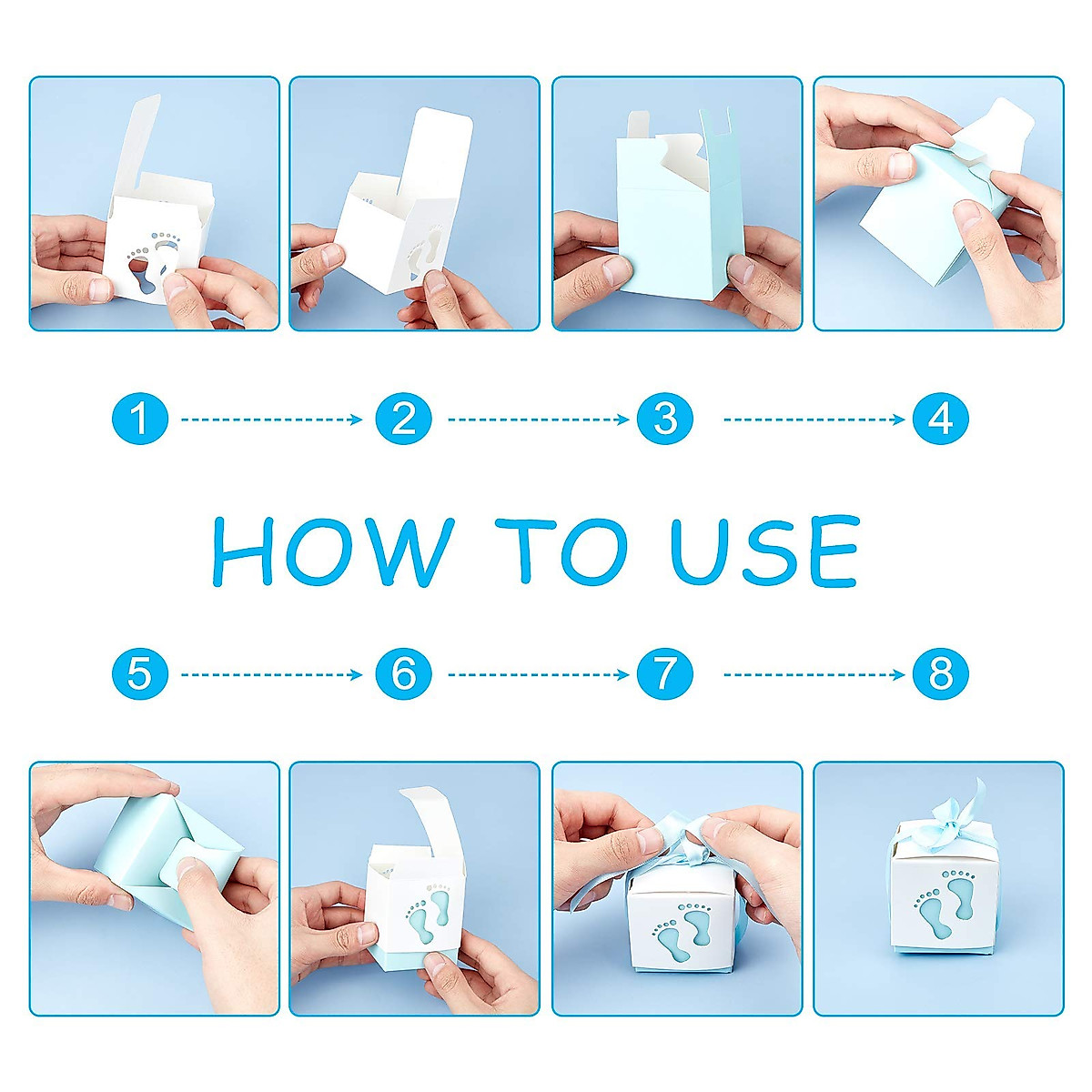 1
2
3
4

HOW TO USE

5
6
7
8