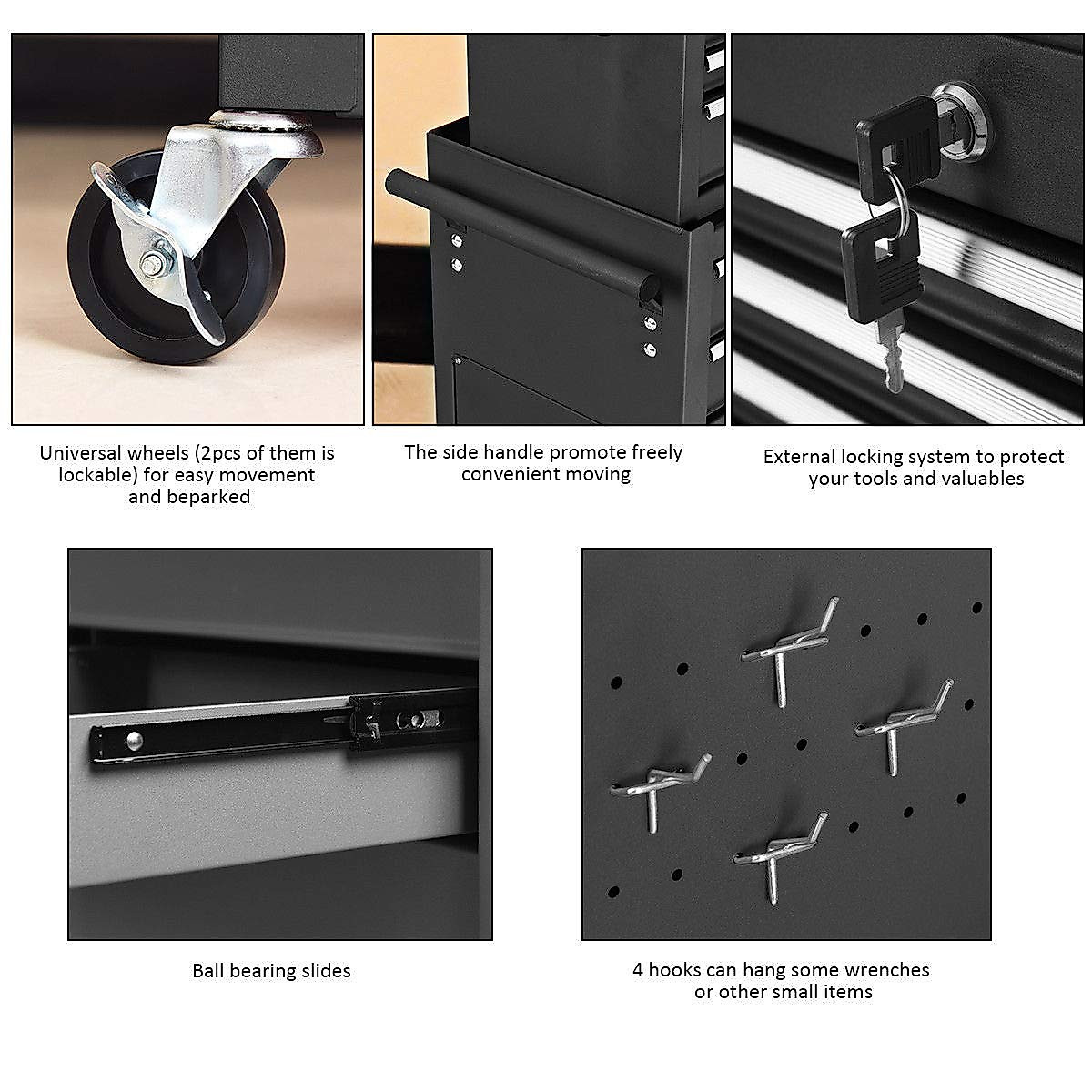 Universal wheels (2pcs of them is lockable) for easy movement and beparked

The side handle promote freely convenient moving

External locking system to protect your tools and valuables

Ball bearing slides

4 hooks can hang some wrenches or other small items