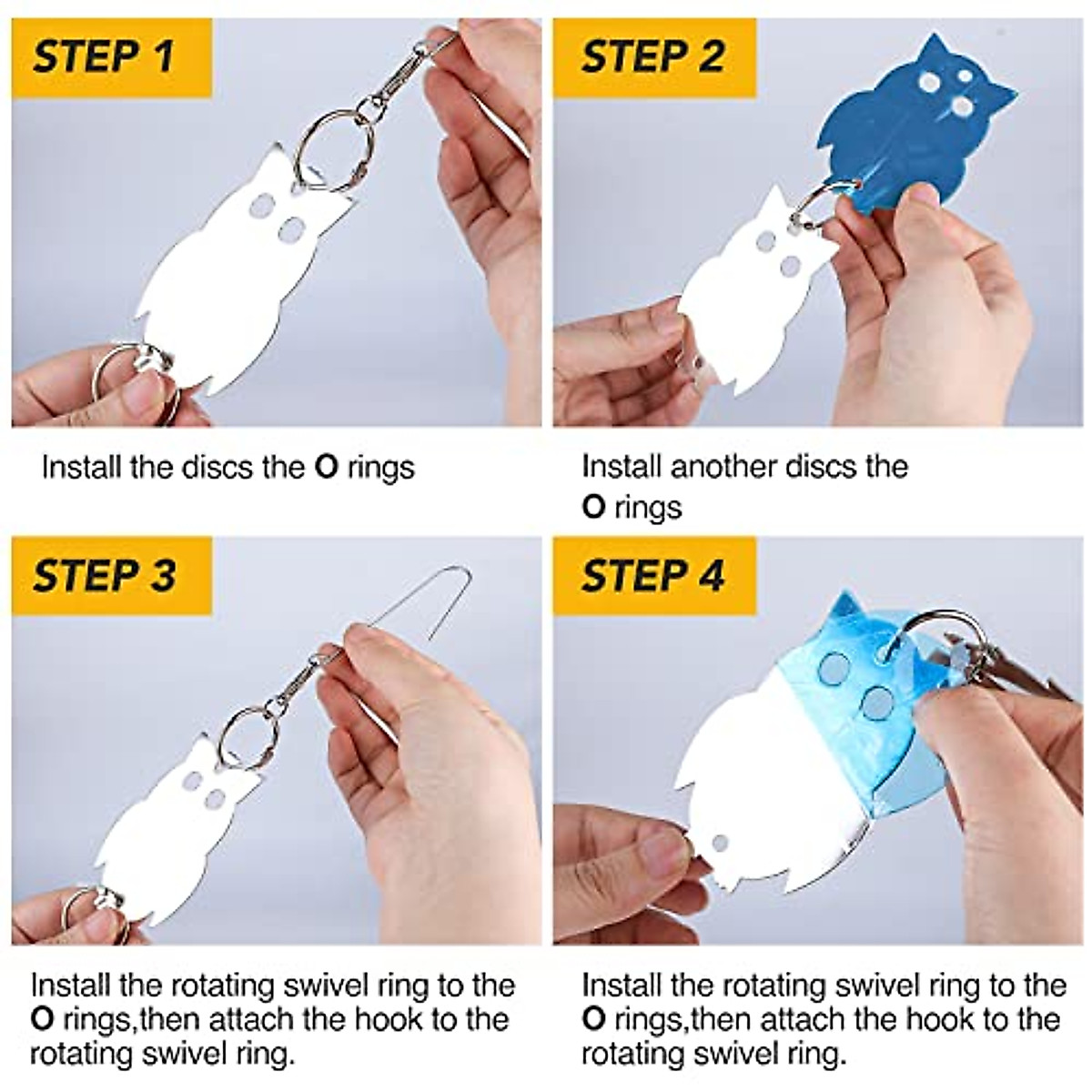 STEP 1

Install the discs the O rings

STEP 2

Install another discs the O rings

STEP 3

Install the rotating swivel ring to the O rings,then attach the hook to the rotating swivel ring.

STEP 4

Install the rotating swivel ring to the O rings,then attach the hook to the rotating swivel ring.