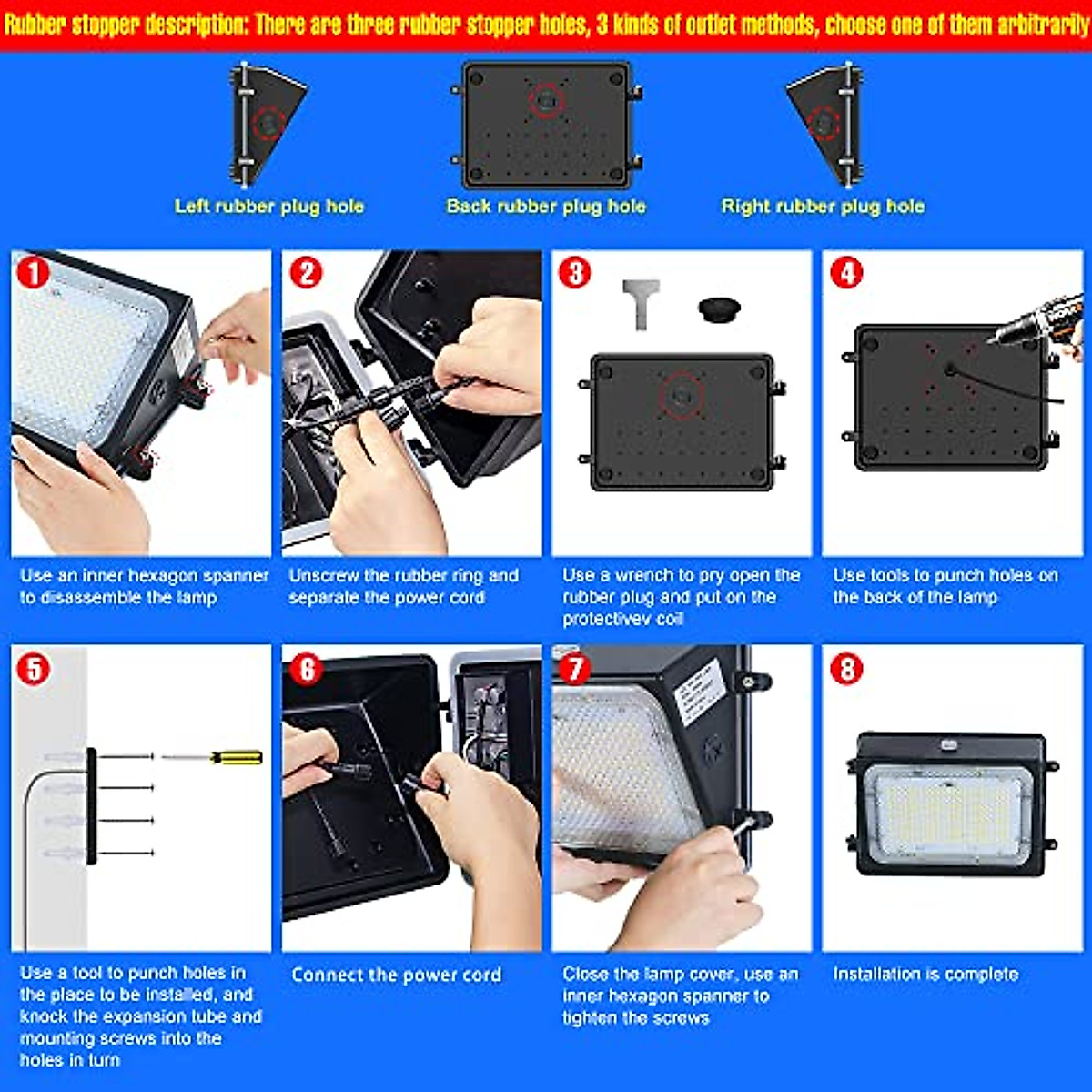 Rubber stopper description: There are three rubber stopper holes, 3 kinds of outlet methods, choose one of them arbitrarily

Left rubber plug hole

Back rubber plug hole

Right rubber plug hole

1

Use an inner hexagon spanner to disassemble the lamp

2

Unscrew the rubber ring and separate the power cord

3

Use a wrench to pry open the rubber plug and put on the protectivev coil

4

Use tools to punch holes on the back of the lamp

5

Use a tool to punch holes in the place to be installed, and knock the expansion tube and mounting screws into the holes in turn

6

Connect the power cord

7

Close the lamp cover, use an inner hexagon spanner to tighten the screws

8

Installation is complete