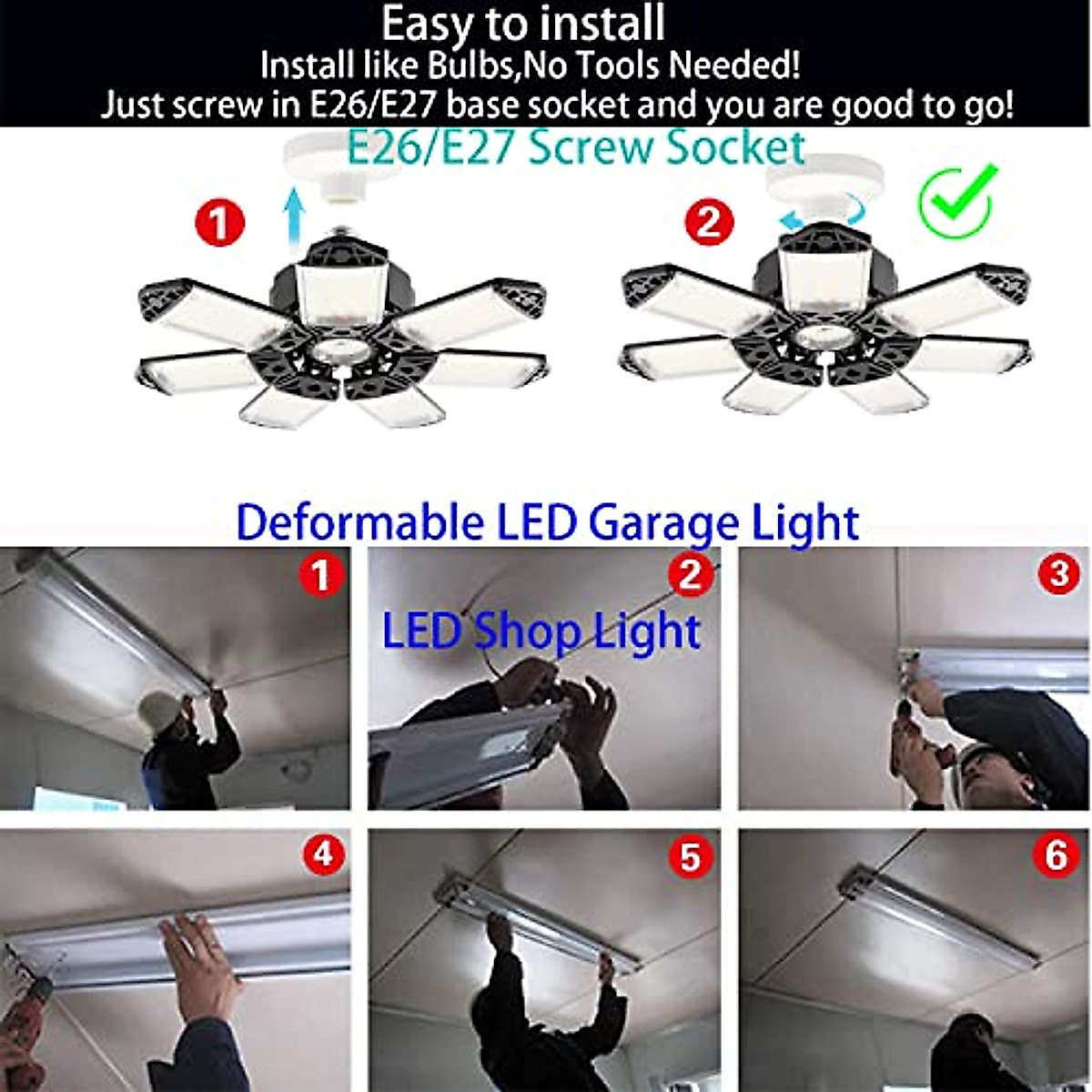 Easy to install
Install like Bulbs,No Tools Needed!
Just screw in E26/E27 base socket and you are good to go!
E26/E27 Screw Socket

1

2

Deformable LED Garage Light

1

2

3

LED Shop Light

4

5

6