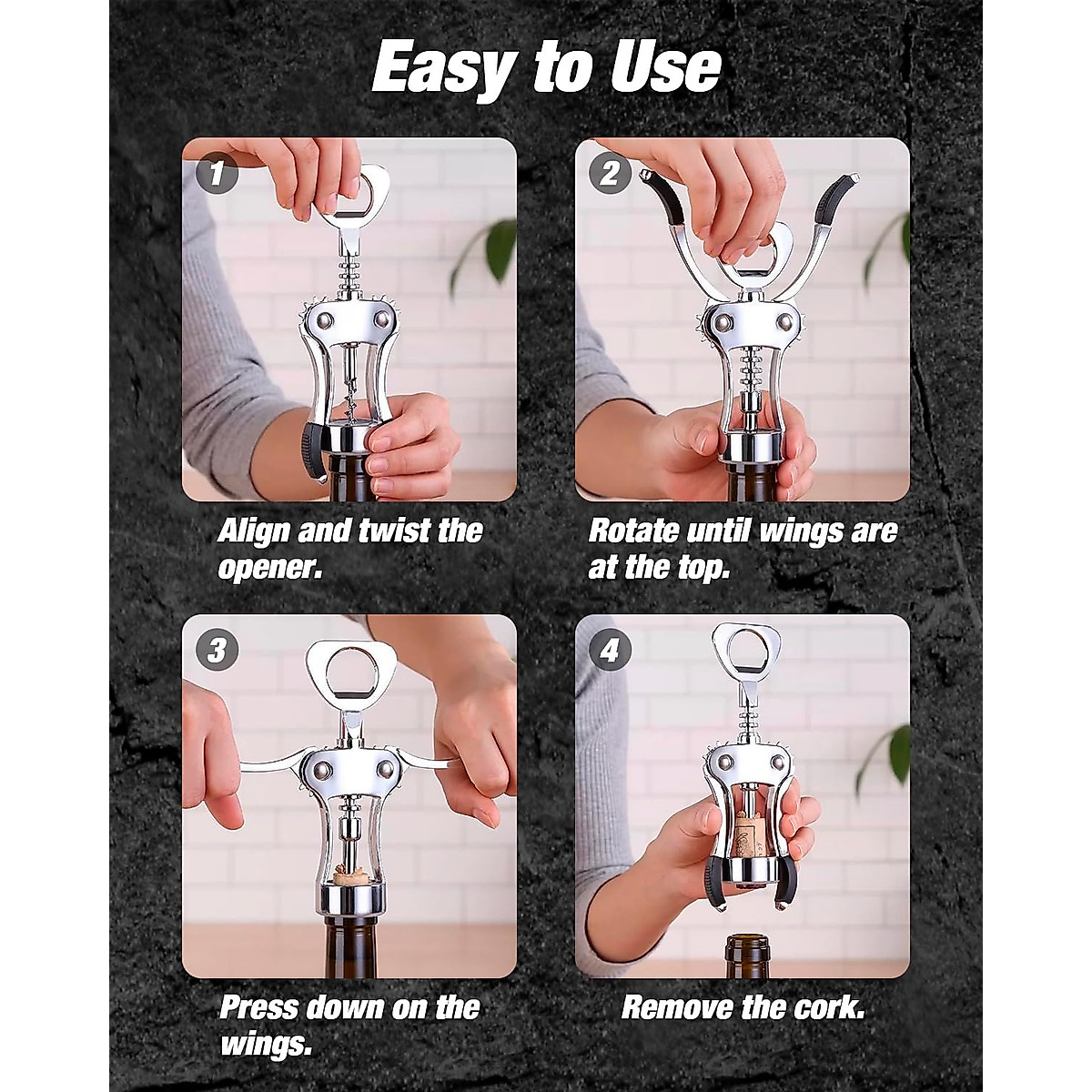 Easy to Use

1

Align and twist the opener.

2

Rotate until wings are at the top.

3

Press down on the wings.

4

Remove the cork.