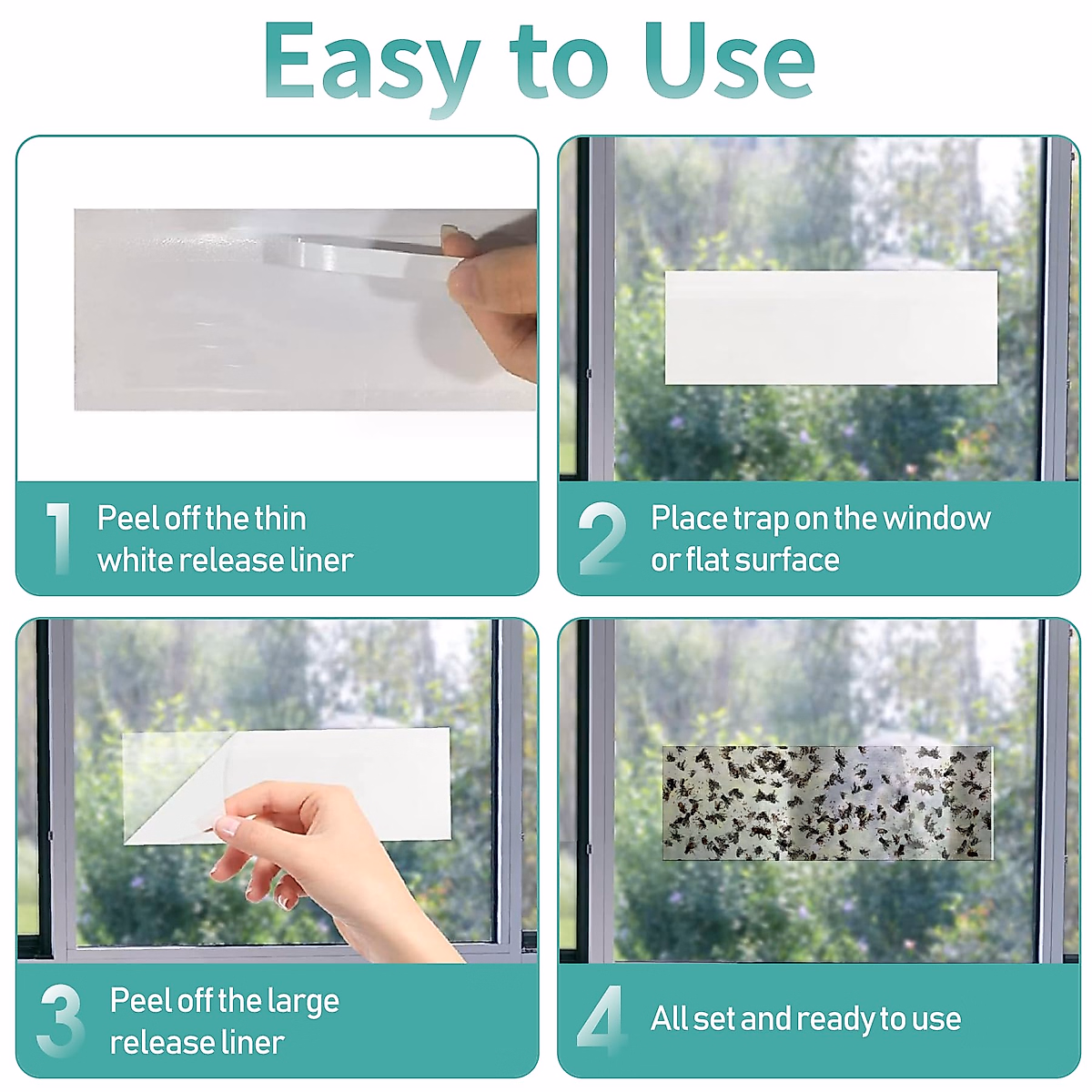 Easy to Use

1 Peel off the thin white release liner

2 Place trap on the window or flat surface

3 Peel off the large release liner

4 All set and ready to use