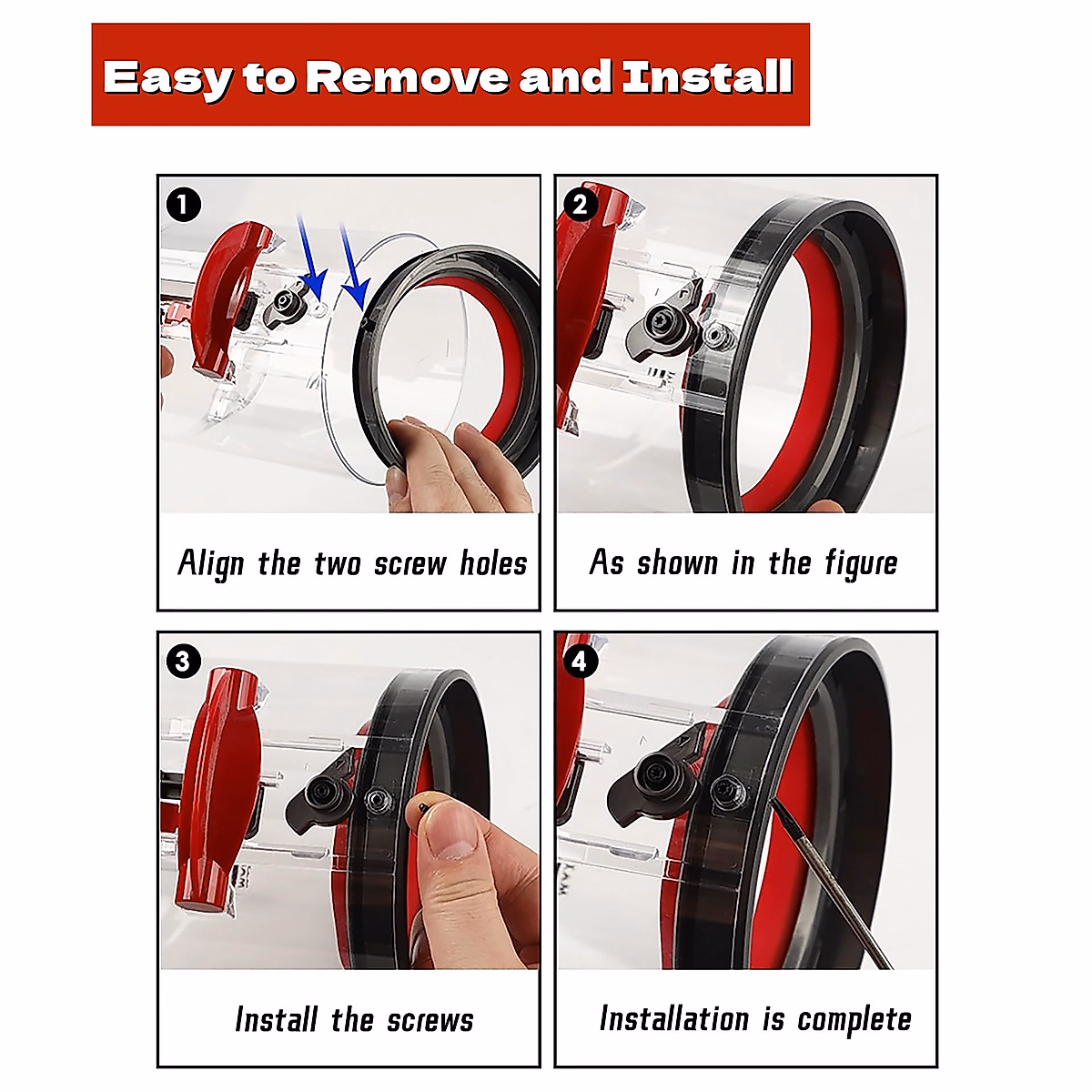 Easy to Remove and Install

1

Align the two screw holes

2

As shown in the figure

3

Install the screws

4

Installation is complete